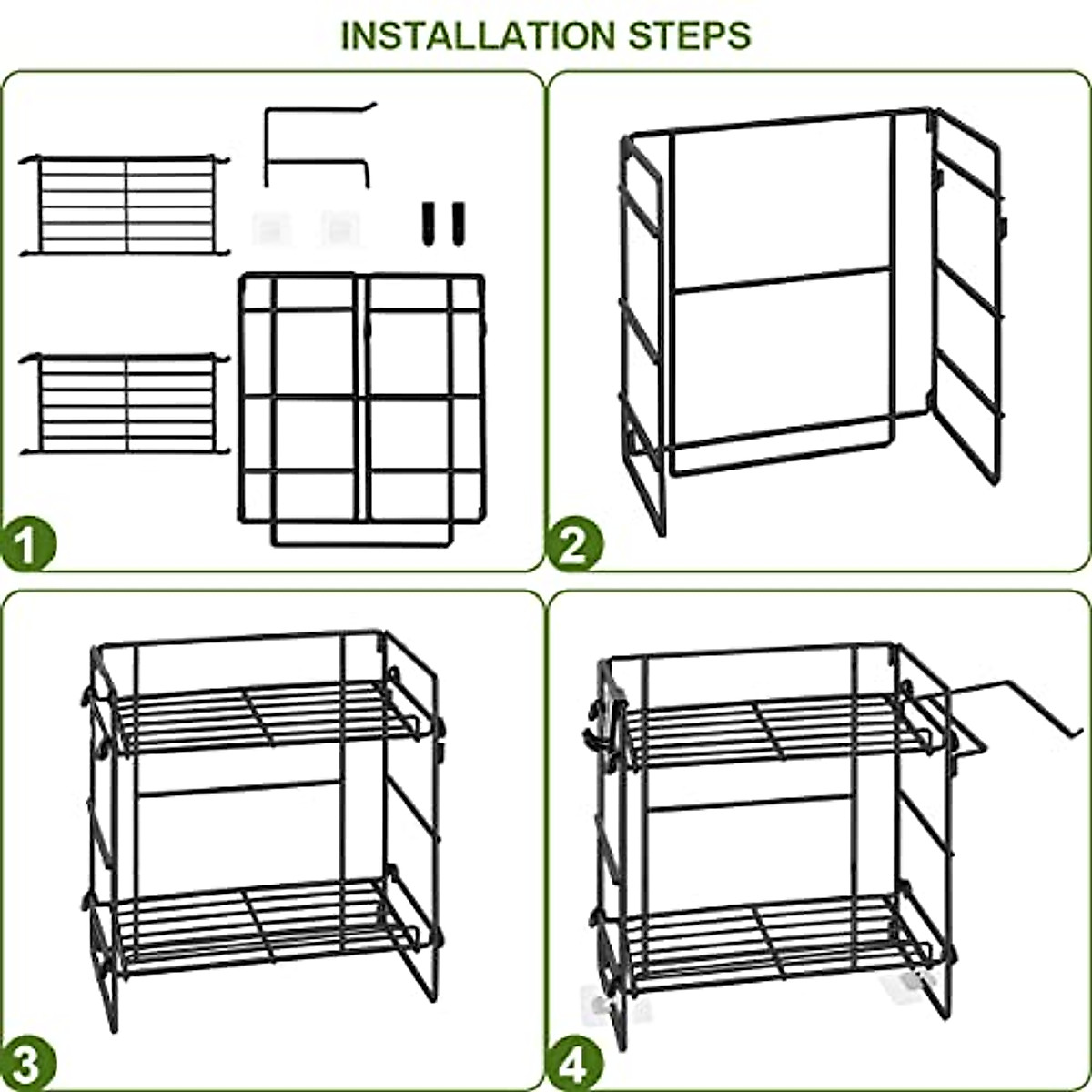 INSTALLATION STEPS

1

2

3

4