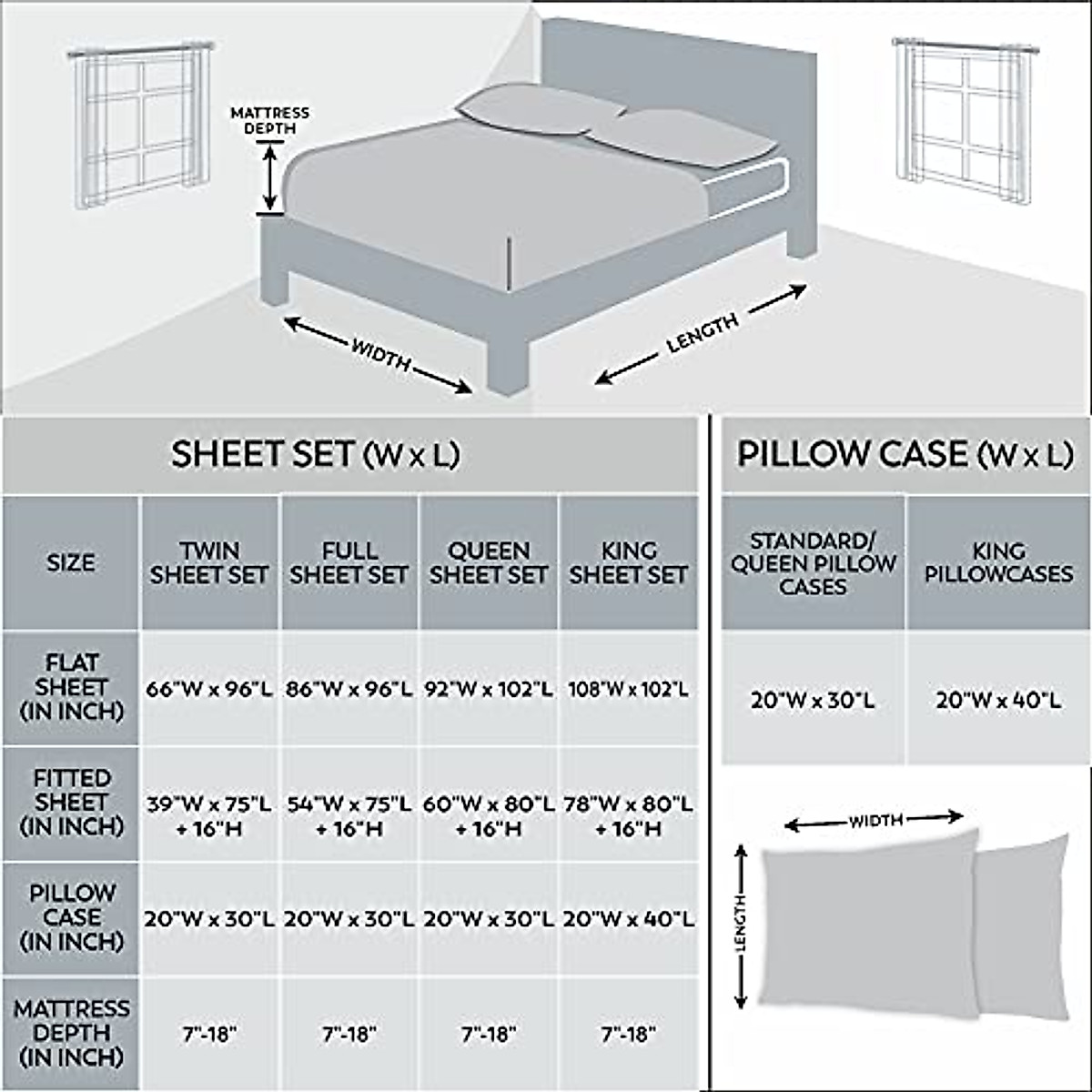 MATTRESS DEPTH

WIDTH

LENGTH

SHEET SET (W x L)

| SIZE | TWIN SHEET SET | FULL SHEET SET | QUEEN SHEET SET | KING SHEET SET |
|---|---|---|---|---|
| FLAT SHEET (IN INCH) | 66"W x 96"L | 86"W x 96"L | 92"W x 102"L | 108"W x 102"L |
| FITTED SHEET (IN INCH) | 39"W x 75"L + 16"H | 54"W x 75"L + 16"H | 60"W x 80"L + 16"H | 78"W x 80"L + 16"H |
| PILLOW CASE (IN INCH) | 20"W x 30"L | 20"W x 30"L | 20"W x 30"L | 20"W x 40"L |
| MATTRESS DEPTH (IN INCH) | 7"-18" | 7"-18" | 7"-18" | 7"-18" |

PILLOW CASE (W x L)

| STANDARD/ QUEEN PILLOW CASES | KING PILLOWCASES |
|---|---|
| 20"W x 30"L | 20"W x 40"L |

WIDTH

LENGTH