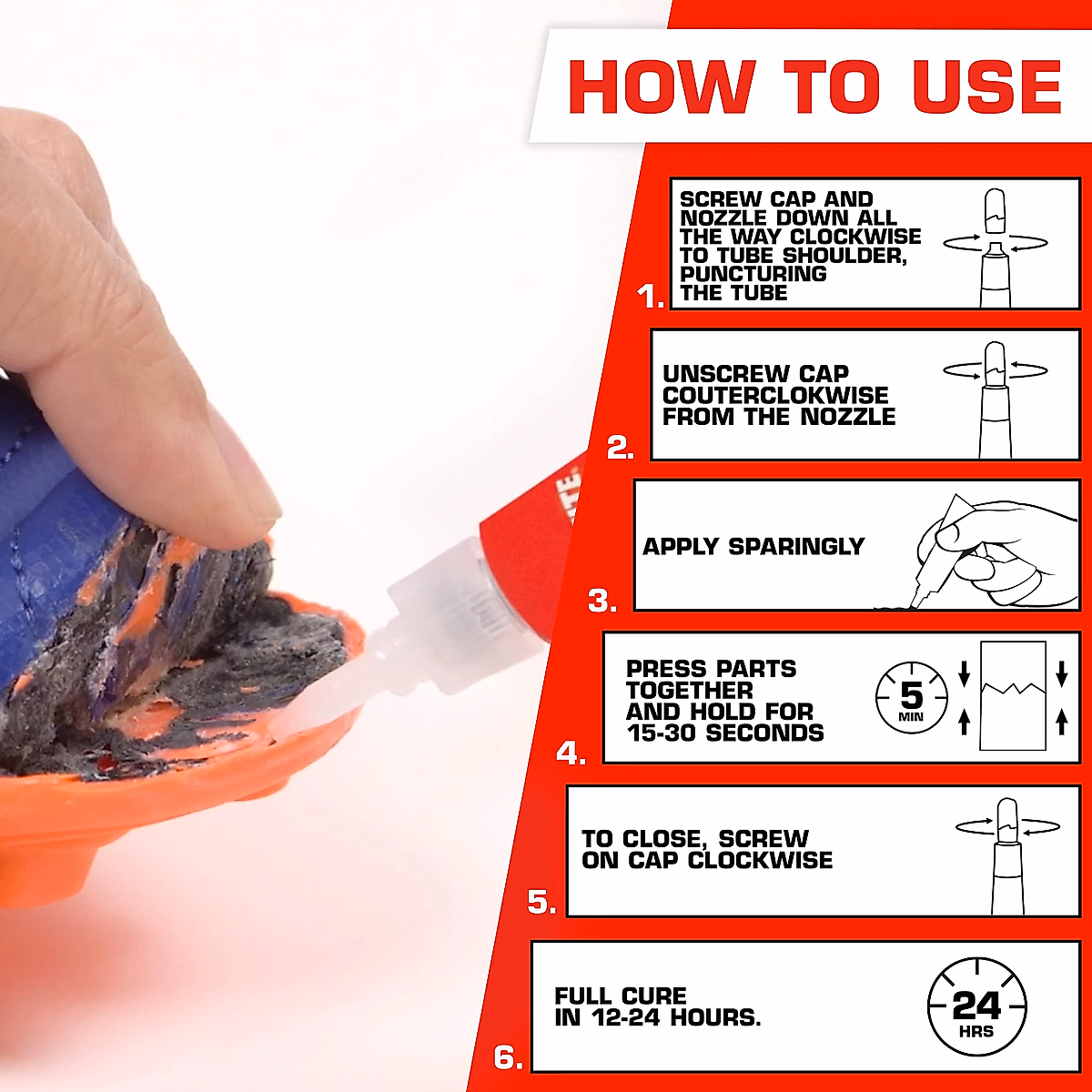 HOW TO USE

1. SCREW CAP AND NOZZLE DOWN ALL THE WAY CLOCKWISE TO TUBE SHOULDER, PUNCTURING THE TUBE

2. UNSCREW CAP COUTERCLOKWISE FROM THE NOZZLE

3. APPLY SPARINGLY

4. PRESS PARTS TOGETHER AND HOLD FOR 15-30 SECONDS

5 MIN

5. TO CLOSE, SCREW ON CAP CLOCKWISE

6. FULL CURE IN 12-24 HOURS.

24 HRS