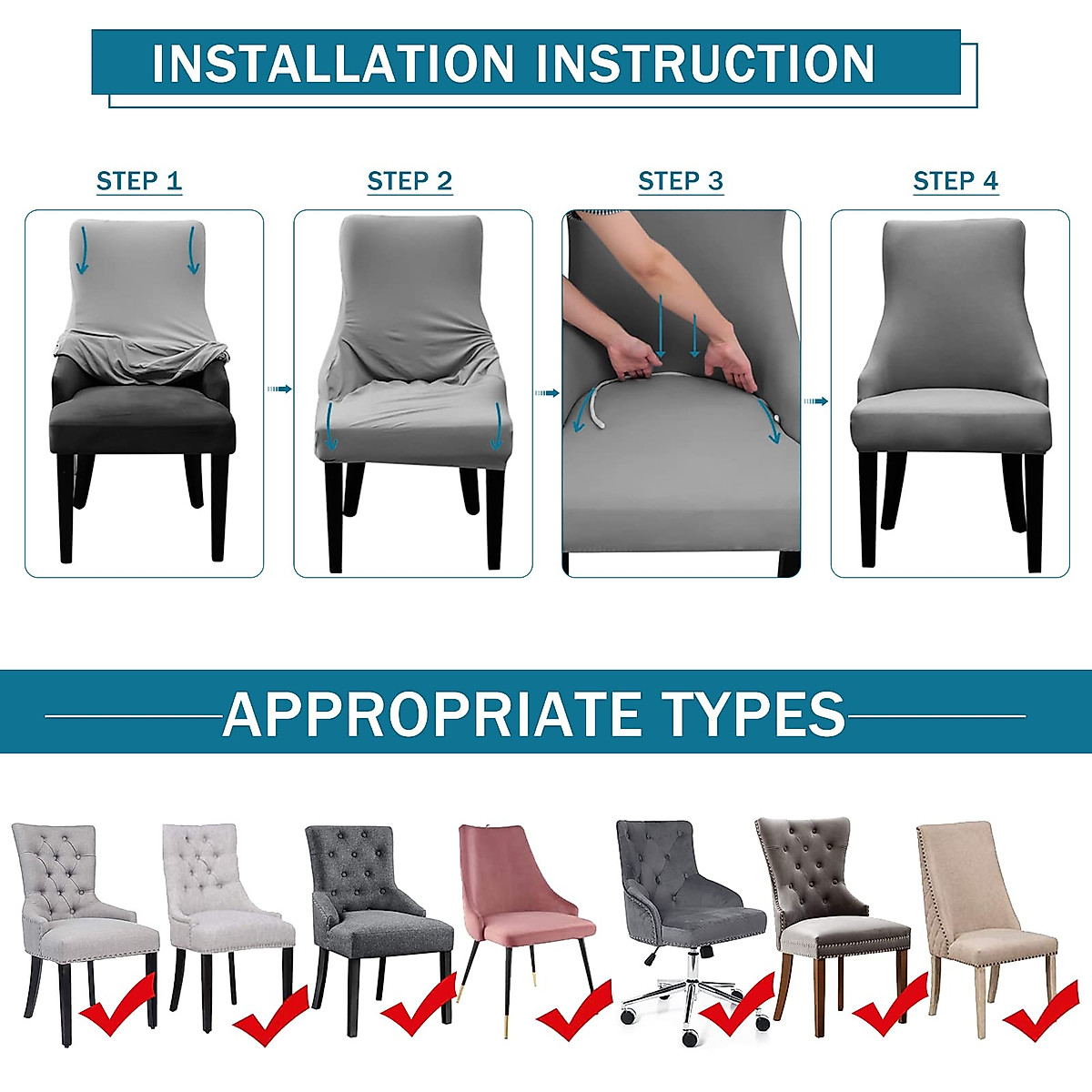 INSTALLATION INSTRUCTION

STEP 1

STEP 2

STEP 3

STEP 4

APPROPRIATE TYPES