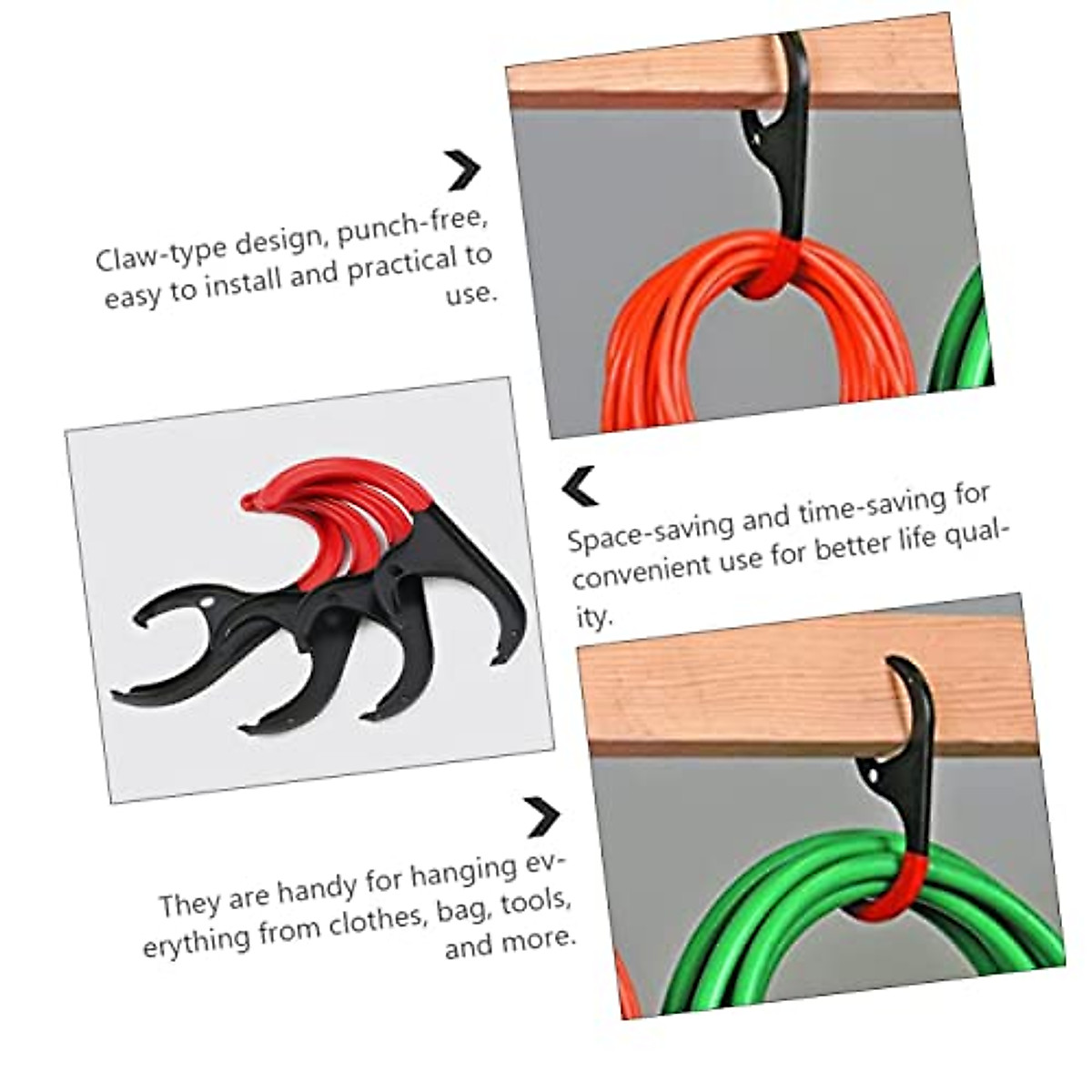 Claw-type design, punch-free, easy to install and practical to use.

Space-saving and time-saving for convenient use for better life quality.

They are handy for hanging everything from clothes, bag, tools, and more.