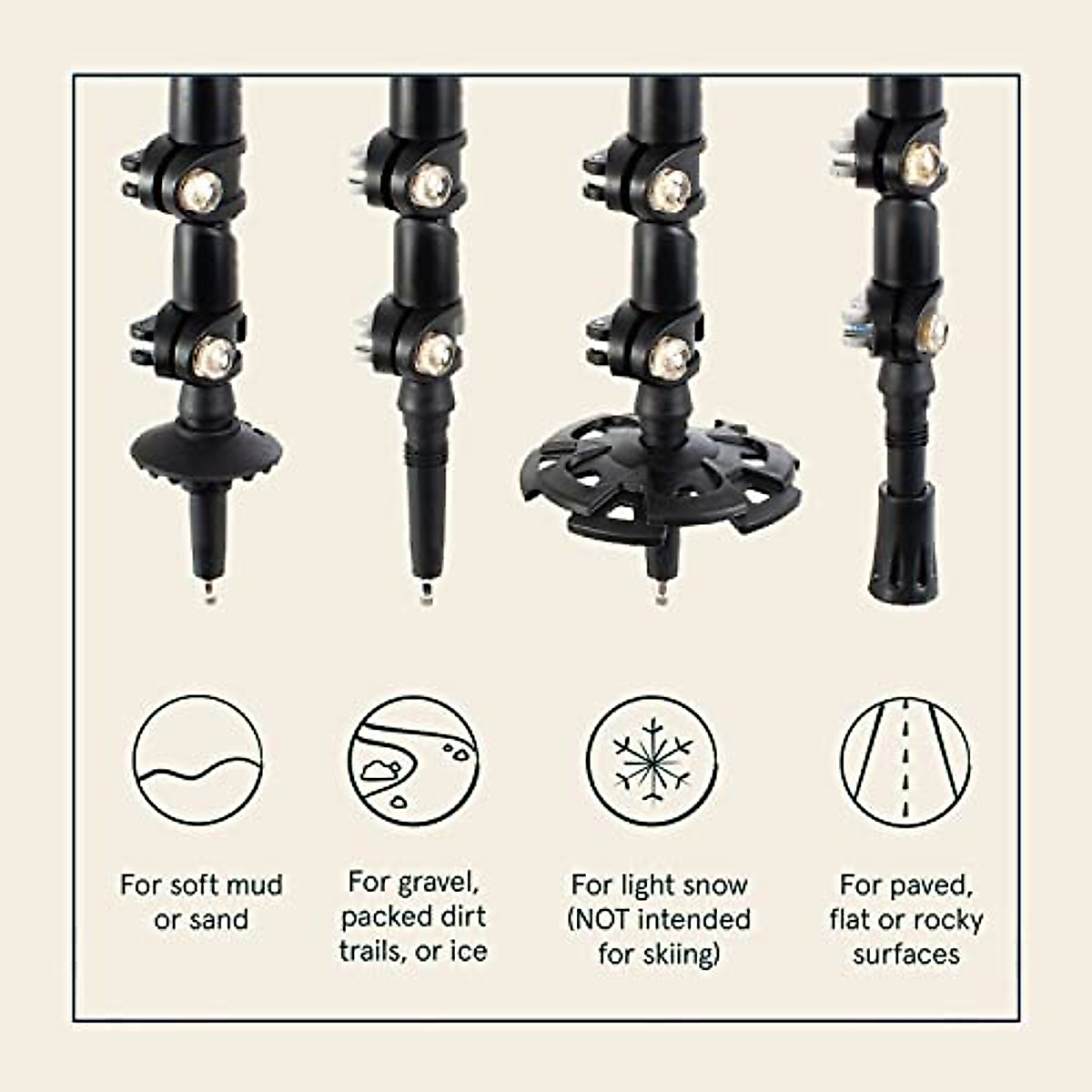 For soft mud or sand

For gravel, packed dirt trails, or ice

For light snow (NOT intended for skiing)

For paved, flat or rocky surfaces