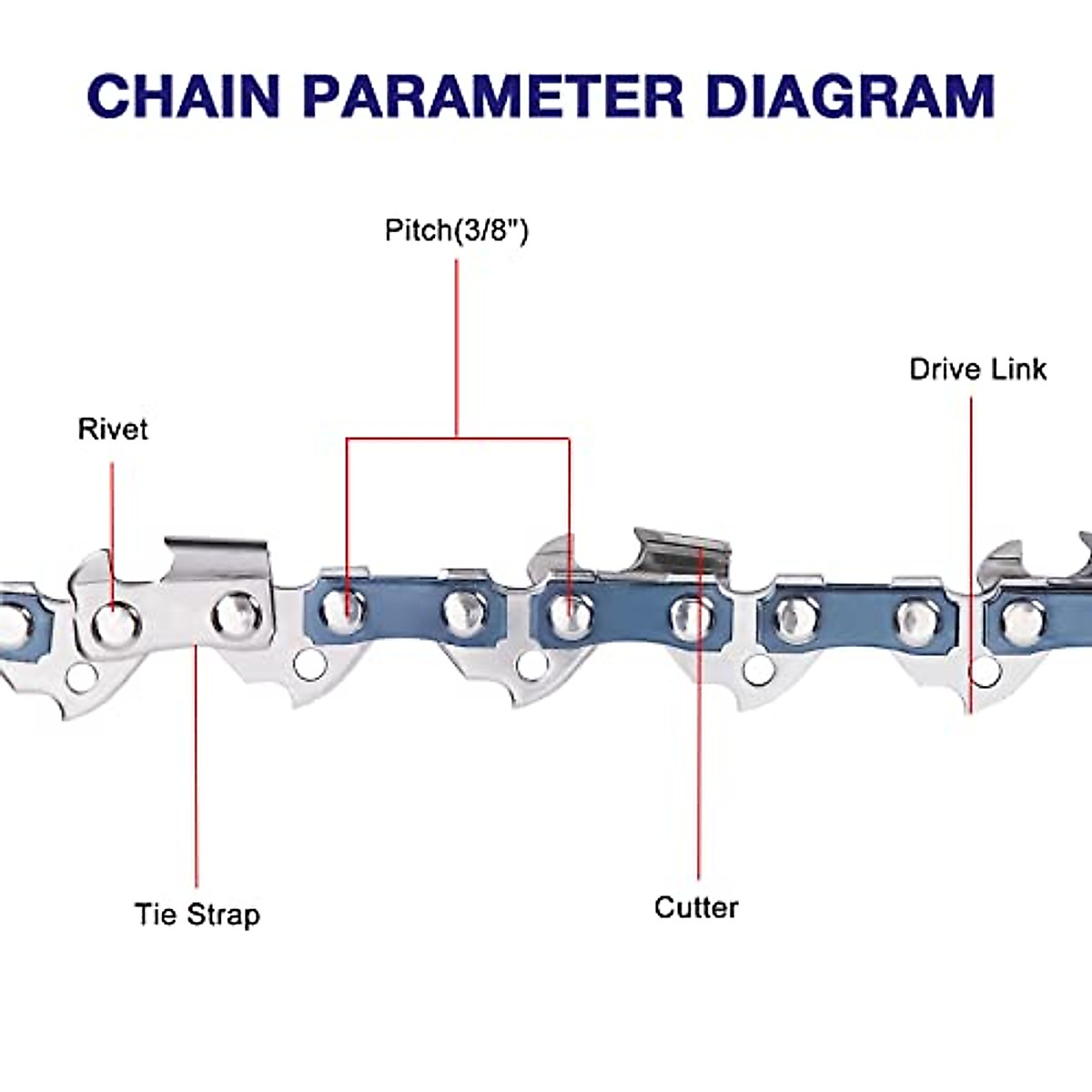 CHAIN PARAMETER DIAGRAM

Pitch(3/8")

Drive Link

Rivet

Tie Strap

Cutter