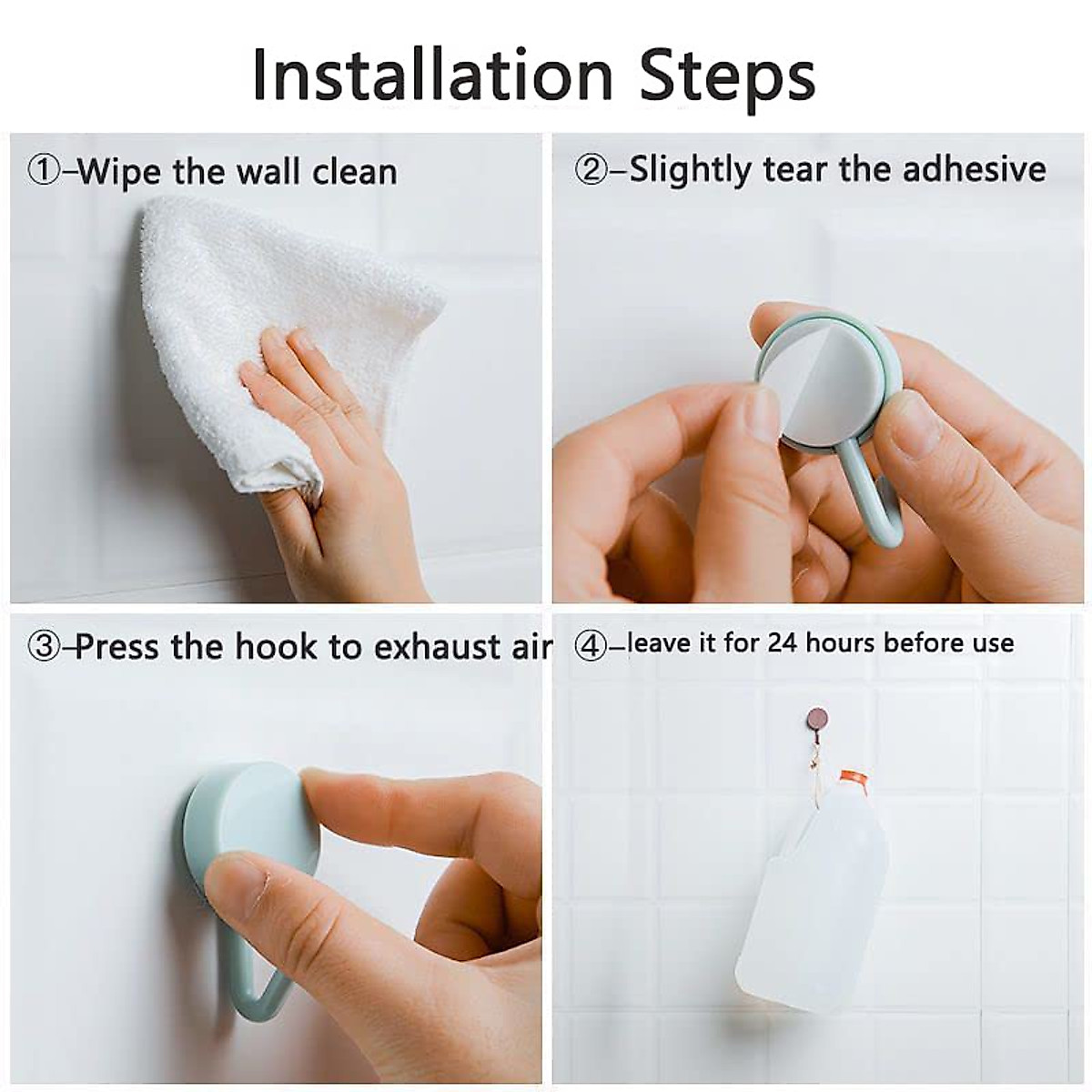 Installation Steps

①–Wipe the wall clean

②–Slightly tear the adhesive

③–Press the hook to exhaust air

④–leave it for 24 hours before use