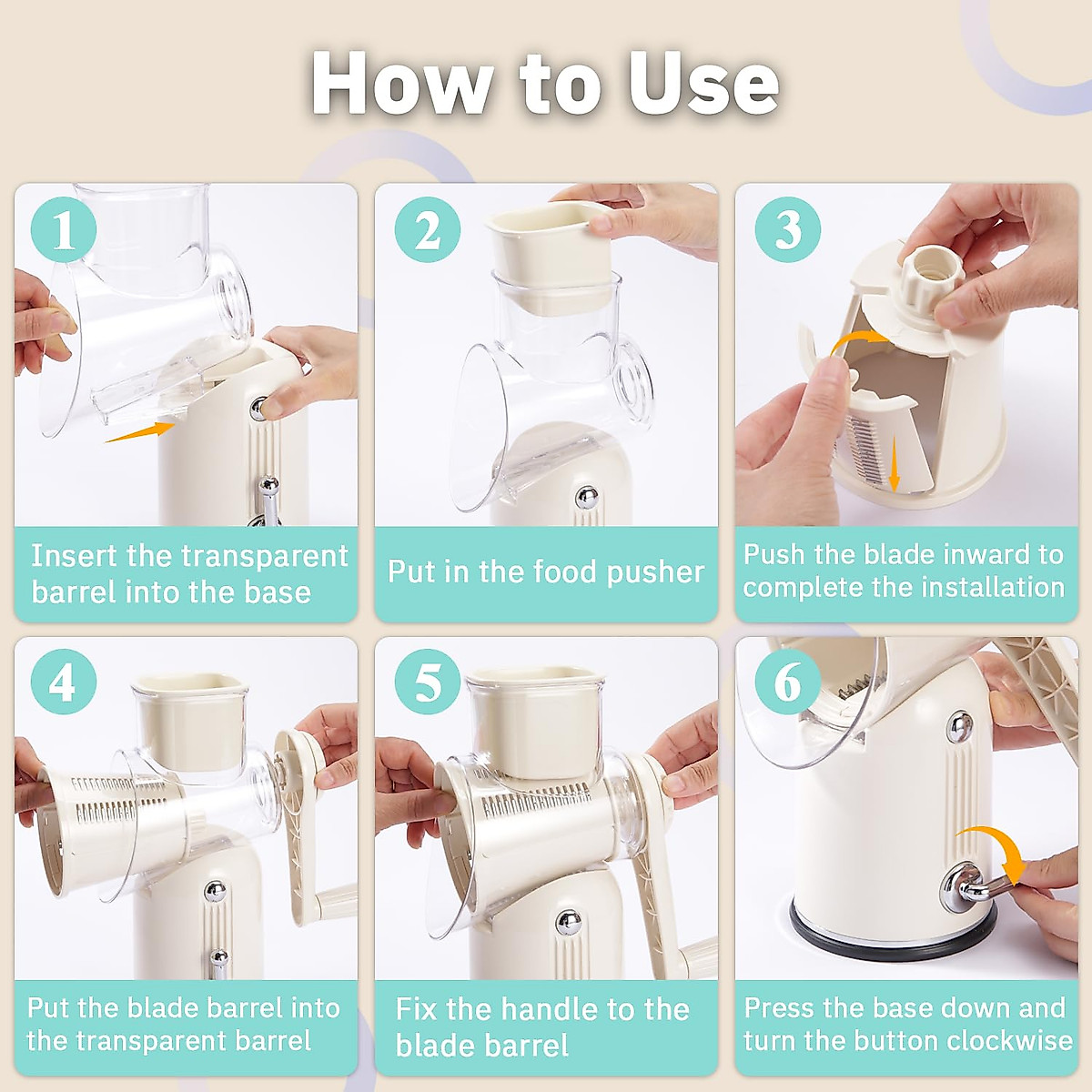 How to Use

1

Insert the transparent barrel into the base

2

Put in the food pusher

3

Push the blade inward to complete the installation

4

Put the blade barrel into the transparent barrel

5

Fix the handle to the blade barrel

6

Press the base down and turn the button clockwise