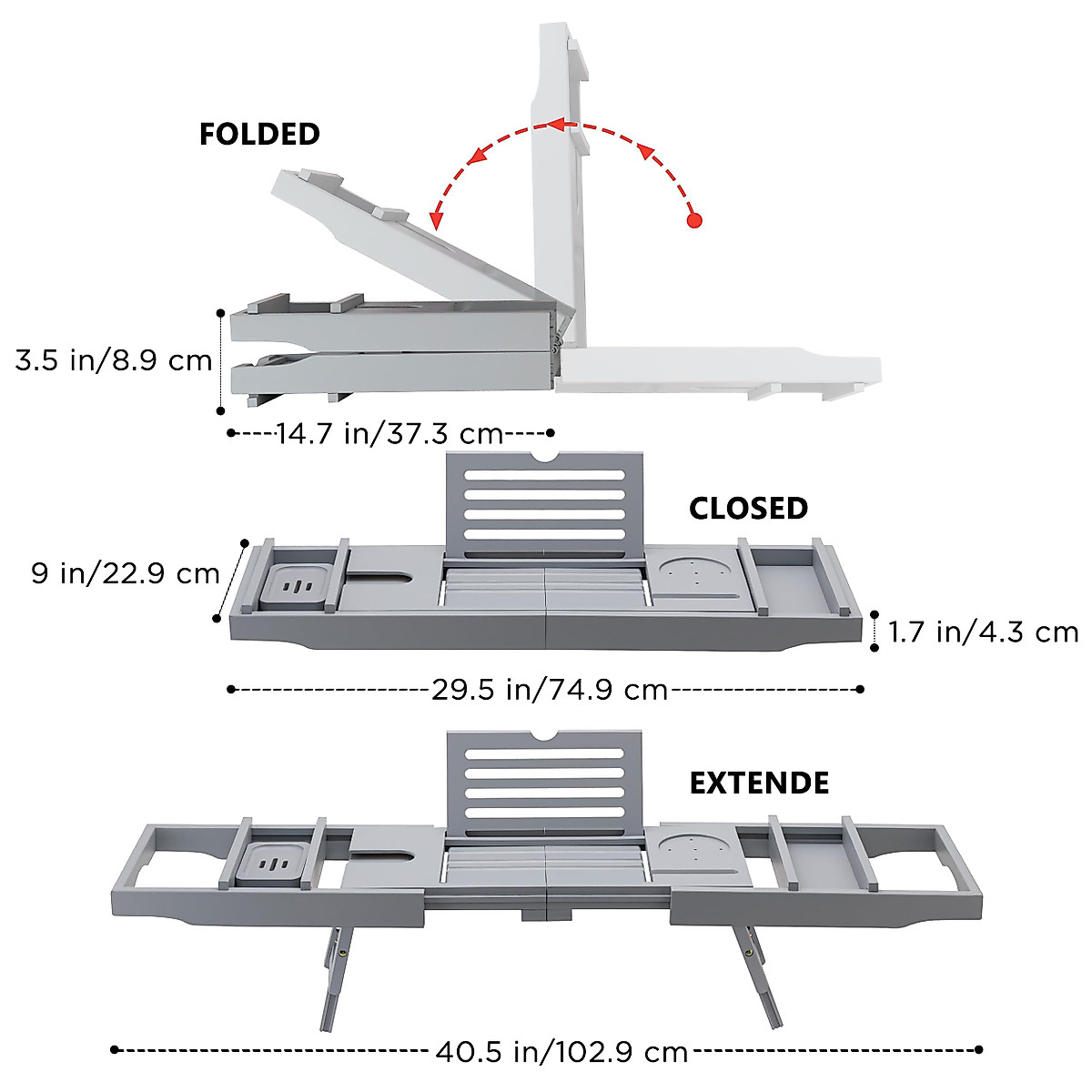 FOLDED

3.5 in/8.9 cm

14.7 in/37.3 cm

CLOSED

9 in/22.9 cm

1.7 in/4.3 cm

29.5 in/74.9 cm

EXTENDE

40.5 in/102.9 cm