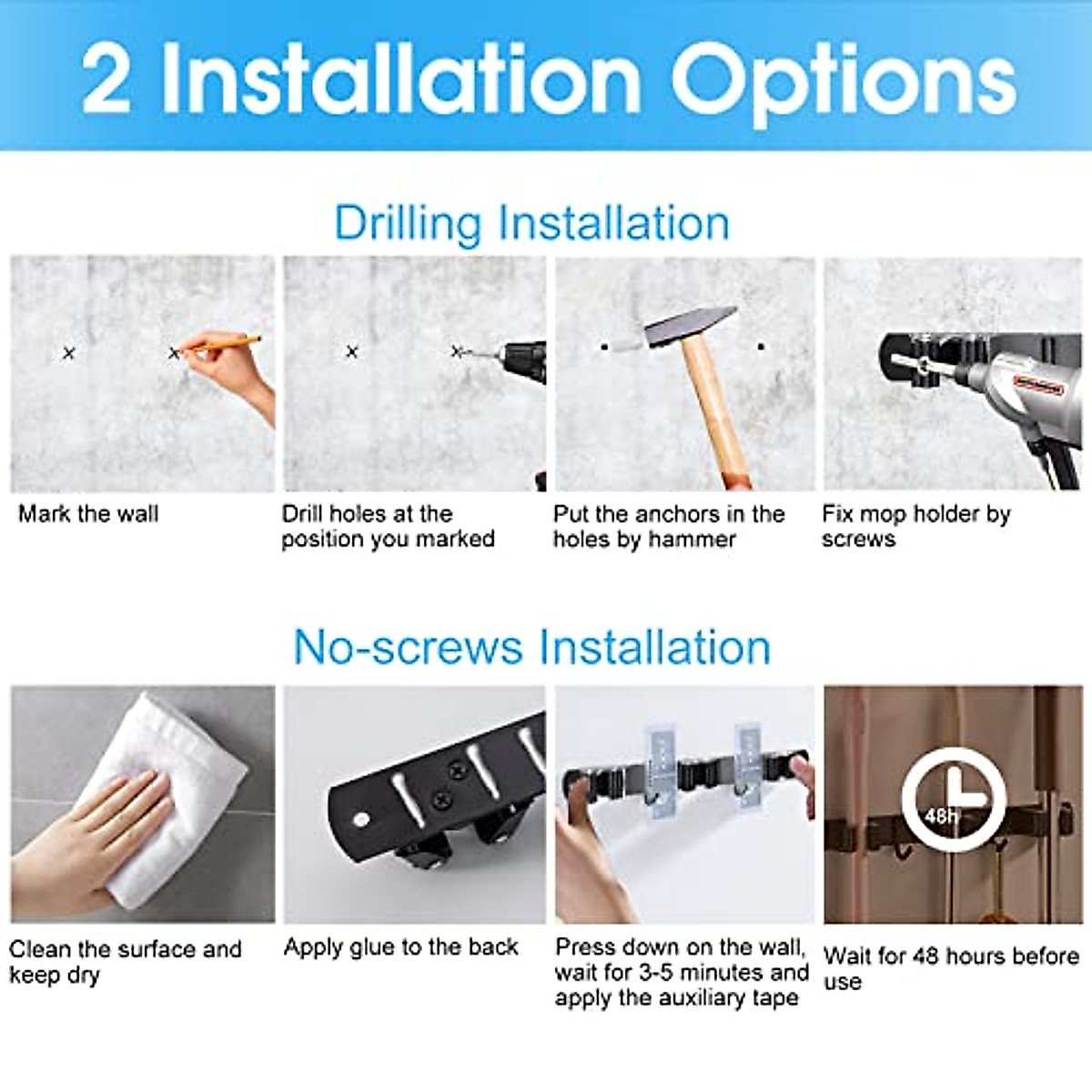 2 Installation Options

Drilling Installation

Mark the wall

Drill holes at the position you marked

Put the anchors in the holes by hammer

Fix mop holder by screws

No-screws Installation

Clean the surface and keep dry

Apply glue to the back

Press down on the wall, wait for 3-5 minutes and apply the auxiliary tape

48h

Wait for 48 hours before use