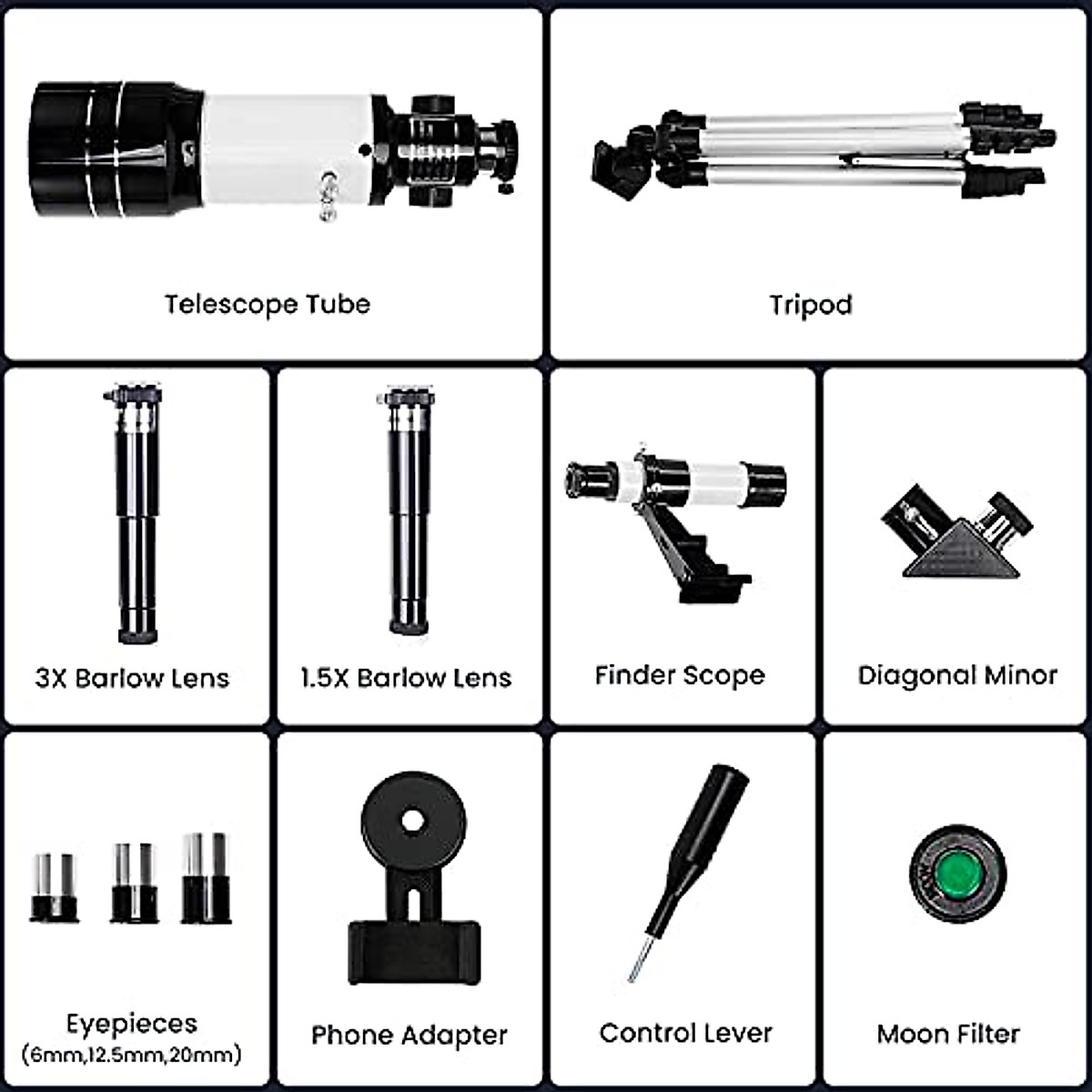 Telescope Tube

Tripod

3X Barlow Lens

1.5X Barlow Lens

Finder Scope

Diagonal Minor

Eyepieces
(6mm,12.5mm,20mm)

Phone Adapter

Control Lever

Moon Filter