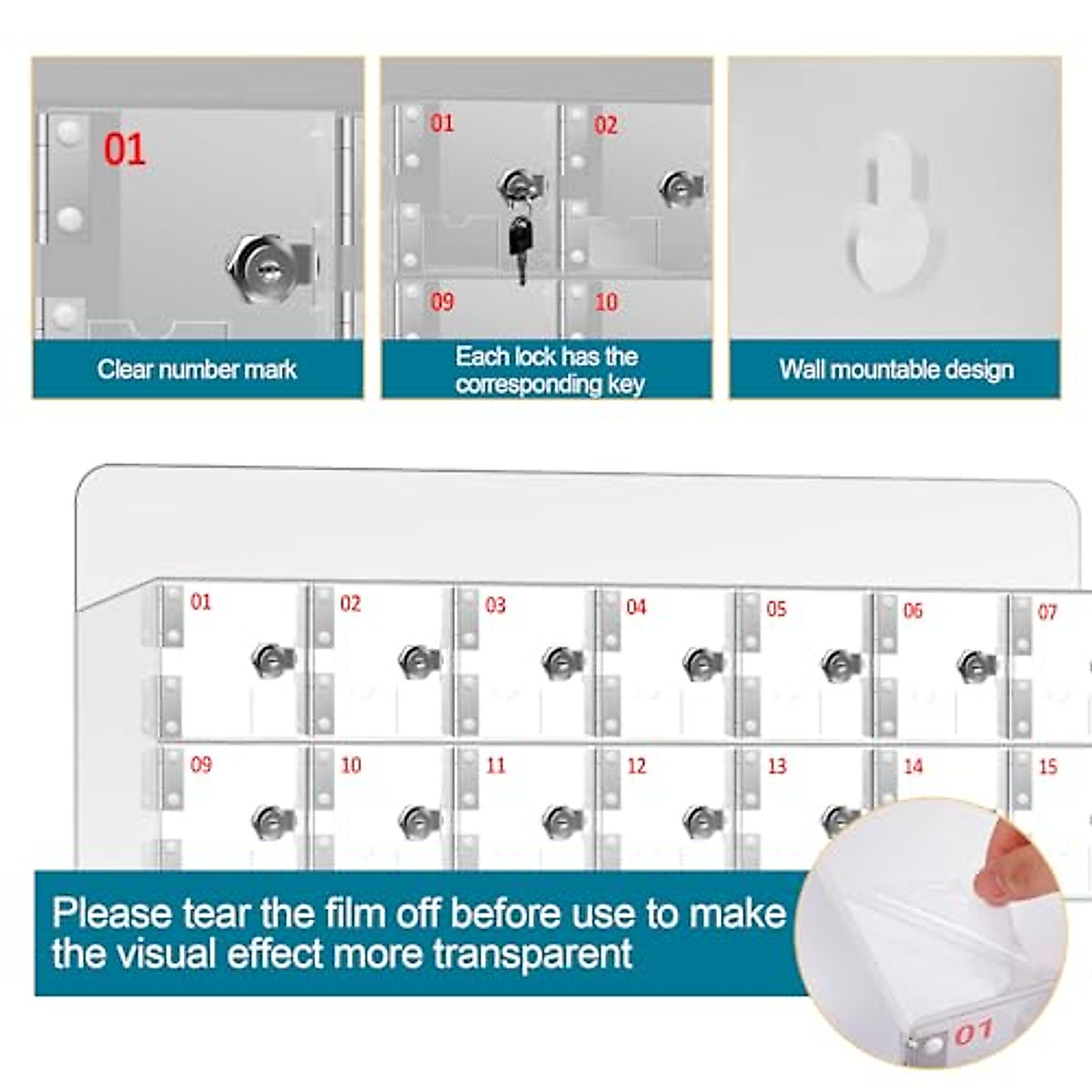 01

Clear number mark

01 02 09 10

Each lock has the corresponding key

Wall mountable design

01 02 03 04 05 06 07

09 10 11 12 13 14 15

Please tear the film off before use to make the visual effect more transparent

01