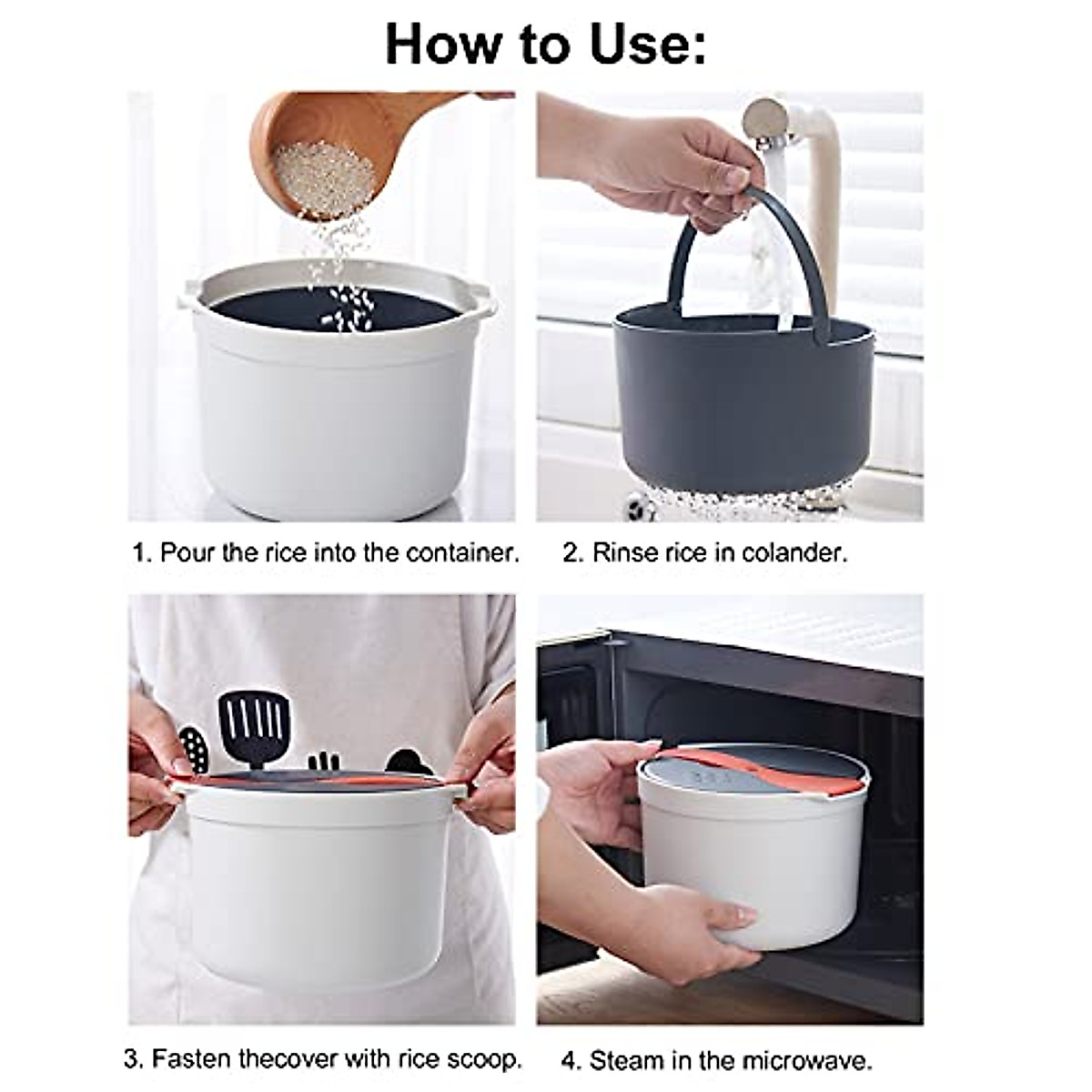 How to Use:

1. Pour the rice into the container.

2. Rinse rice in colander.

3. Fasten thecover with rice scoop.

4. Steam in the microwave.