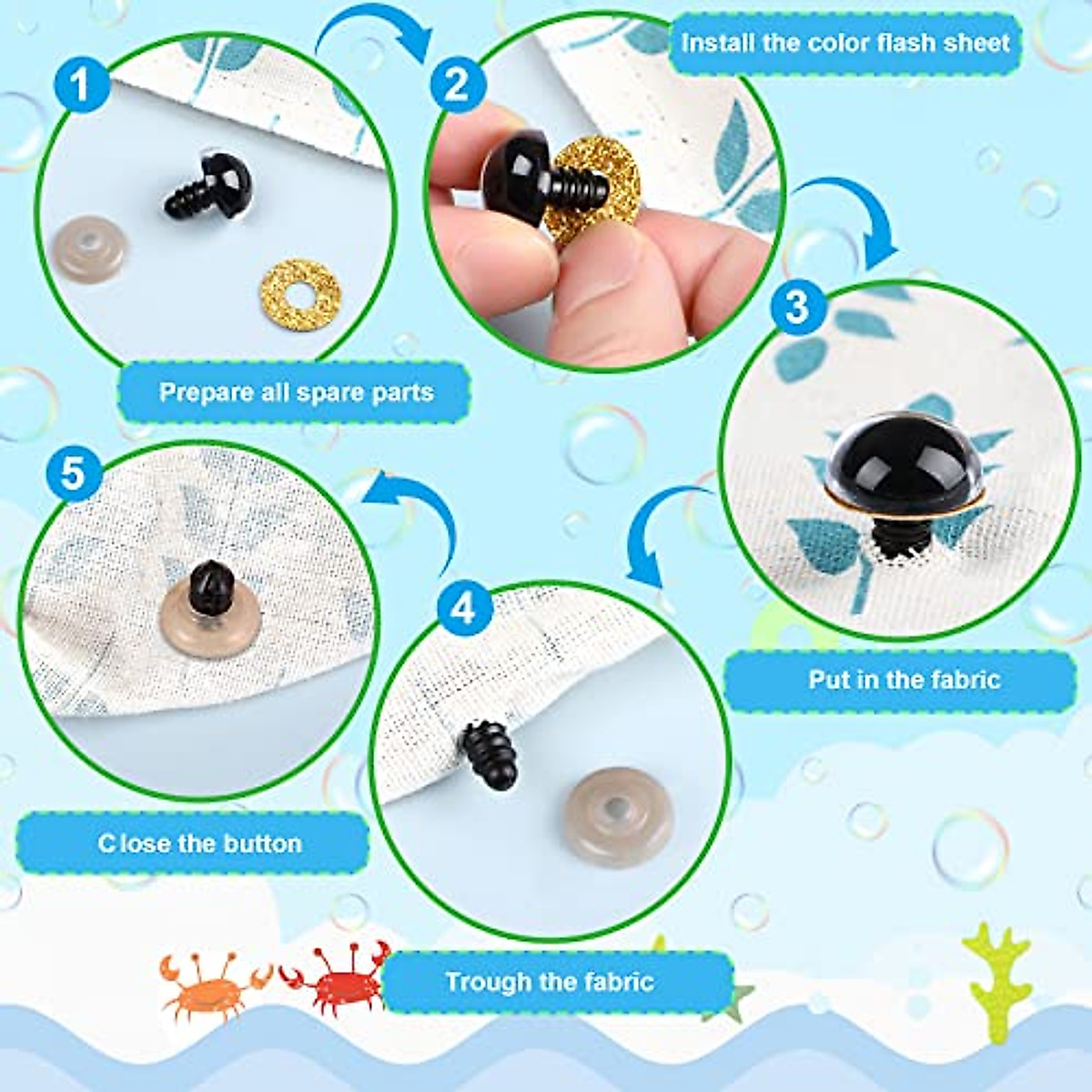 1

Prepare all spare parts

2

Install the color flash sheet

3

Put in the fabric

4

Trough the fabric

5

C lose the button