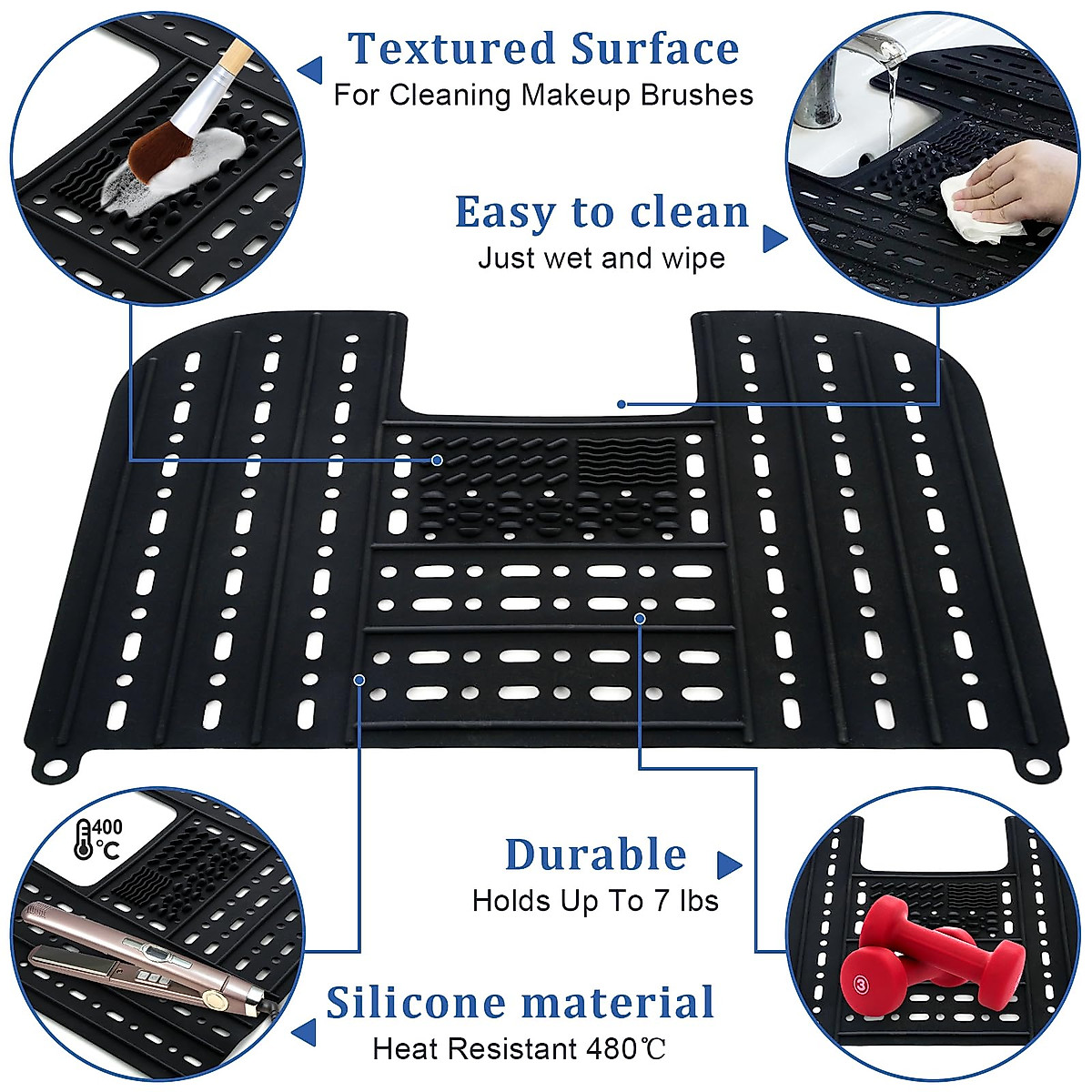 Textured Surface
For Cleaning Makeup Brushes

Easy to clean
Just wet and wipe

400 ℃

Durable
Holds Up To 7 lbs

3

Silicone material
Heat Resistant 480℃