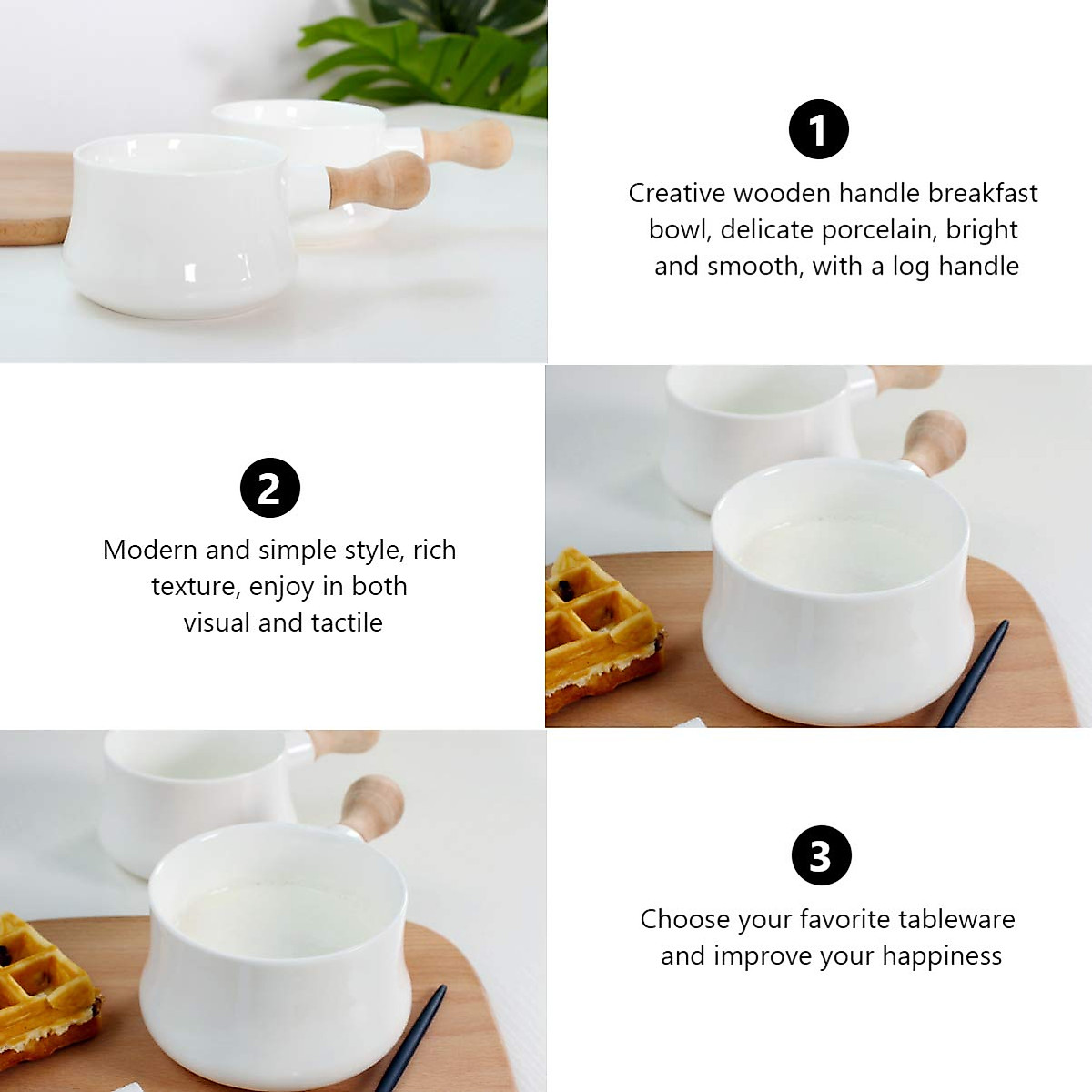 1

Creative wooden handle breakfast bowl, delicate porcelain, bright and smooth, with a log handle

2

Modern and simple style, rich texture, enjoy in both visual and tactile

3

Choose your favorite tableware and improve your happiness