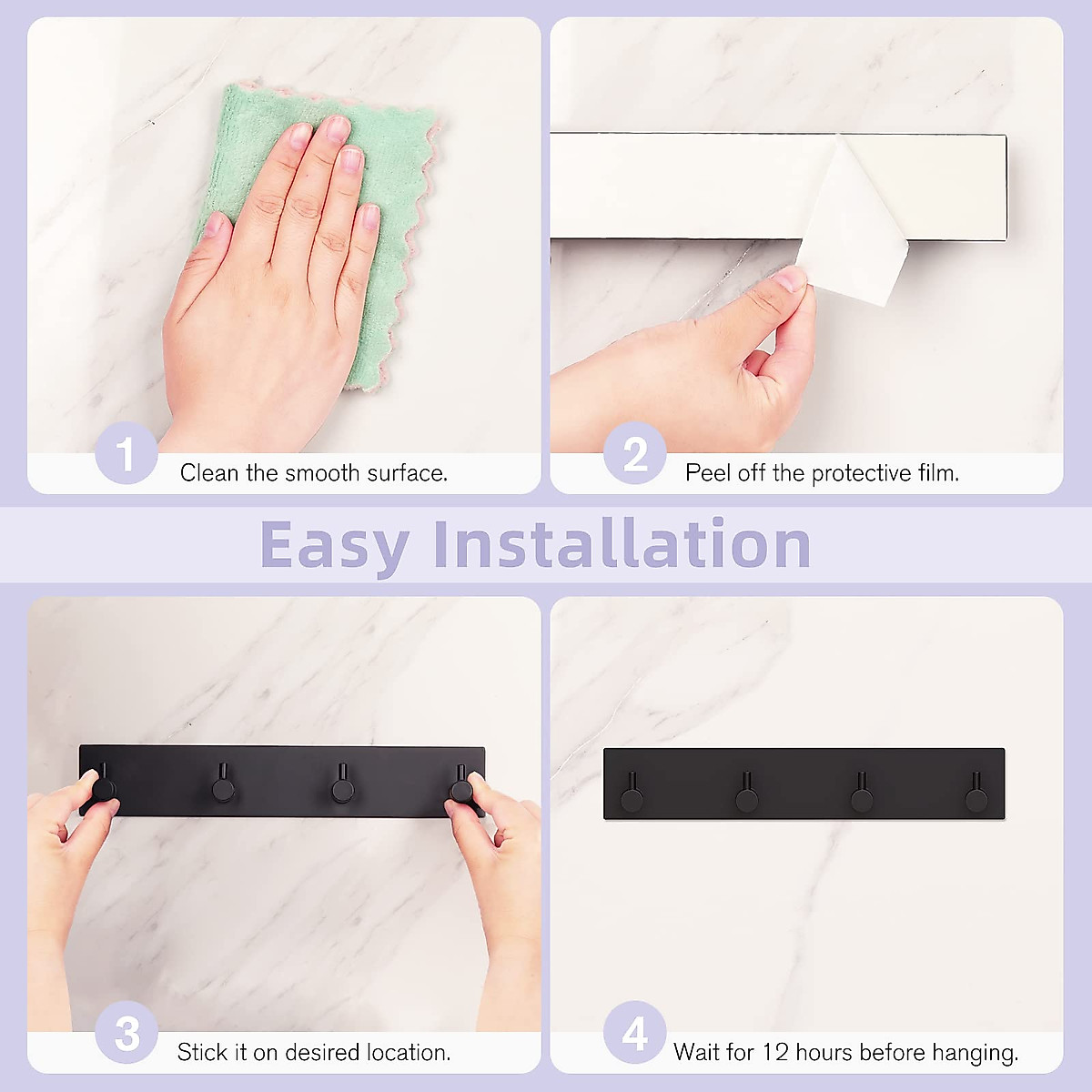 1 Clean the smooth surface.

2 Peel off the protective film.

Easy Installation

3 Stick it on desired location.

4 Wait for 12 hours before hanging.