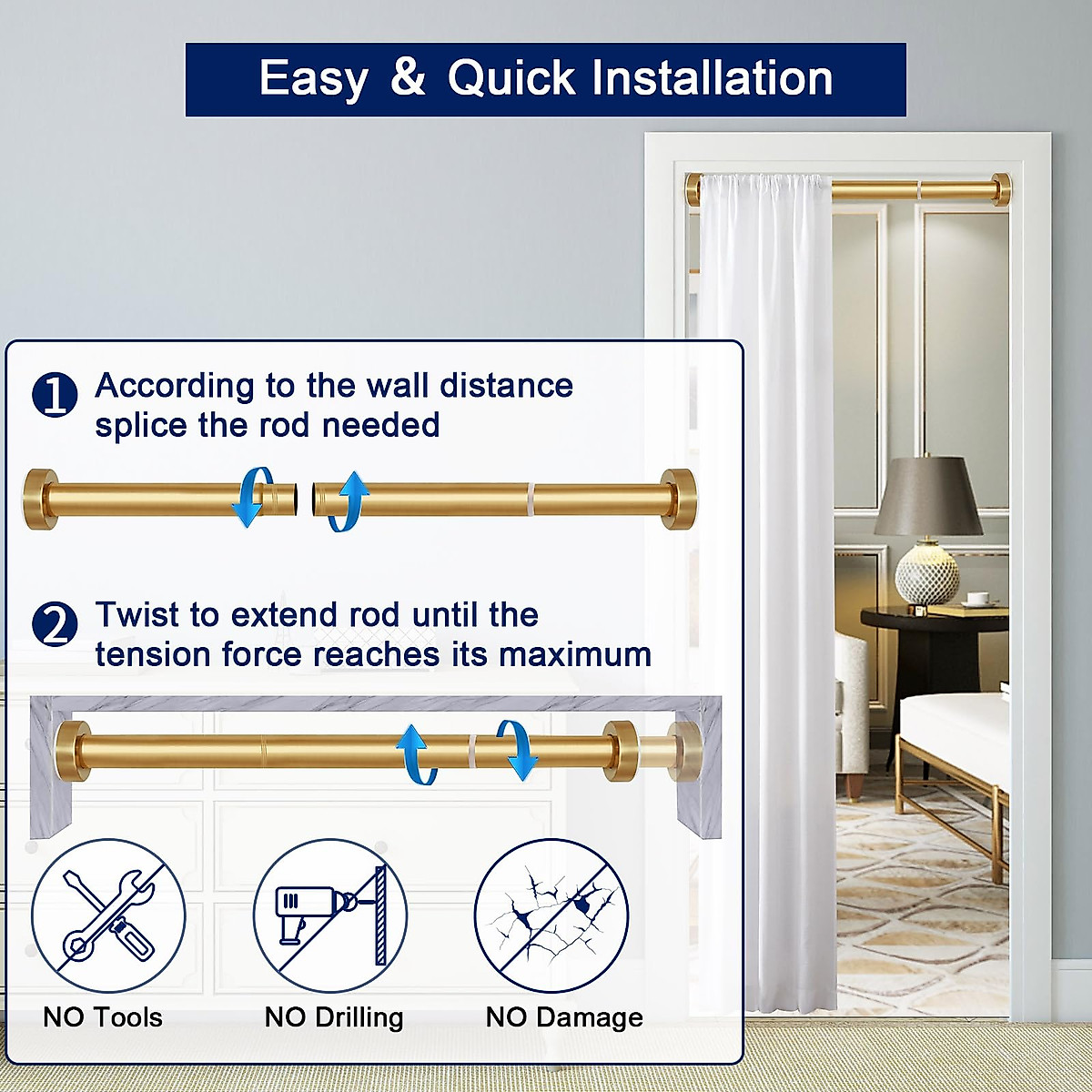 Easy & Quick Installation

1 According to the wall distance splice the rod needed

2 Twist to extend rod until the tension force reaches its maximum

NO Tools

NO Drilling

NO Damage