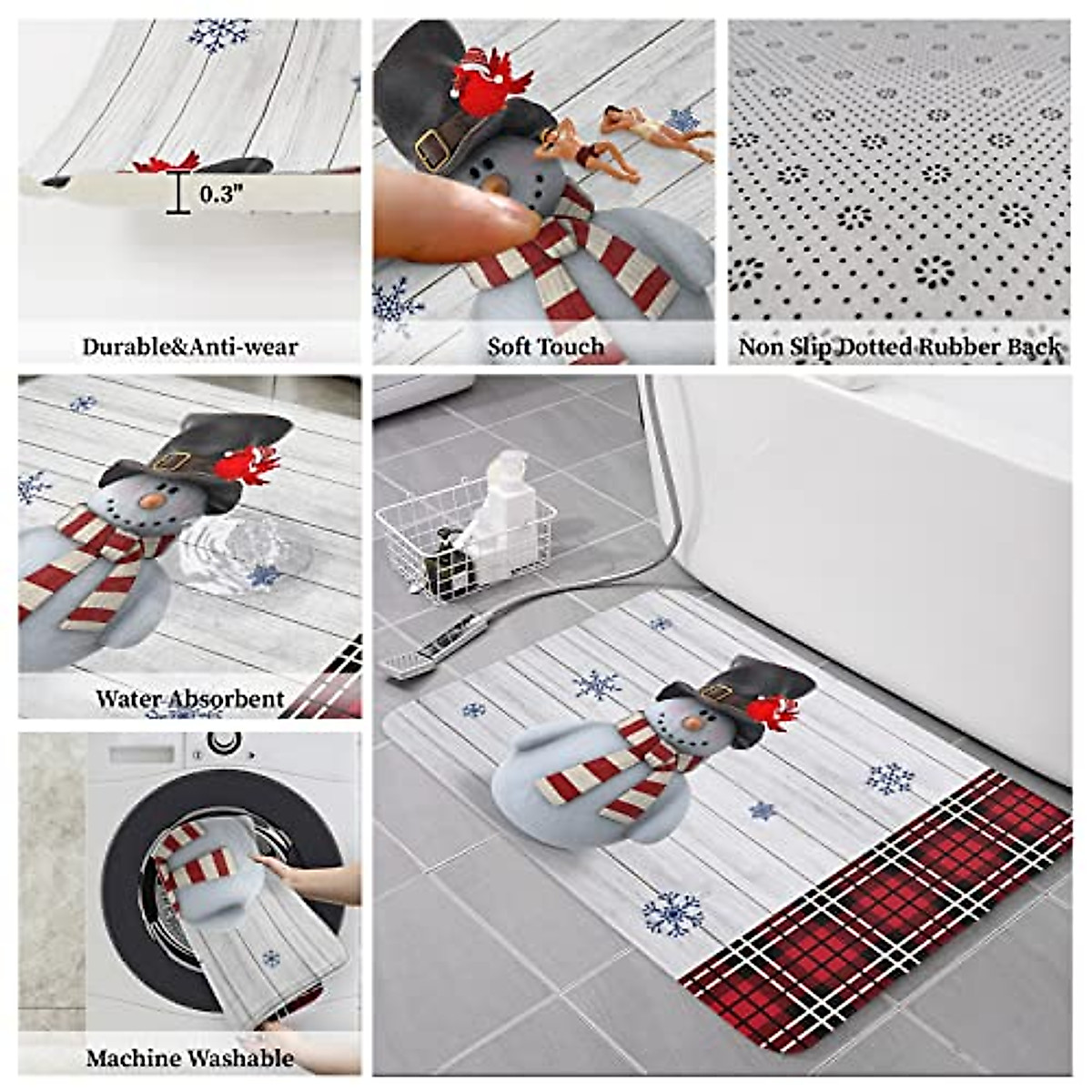 0.3"

Durable&Anti-wear

Soft Touch

Non Slip Dotted Rubber Back

Water Absorbent

Machine Washable