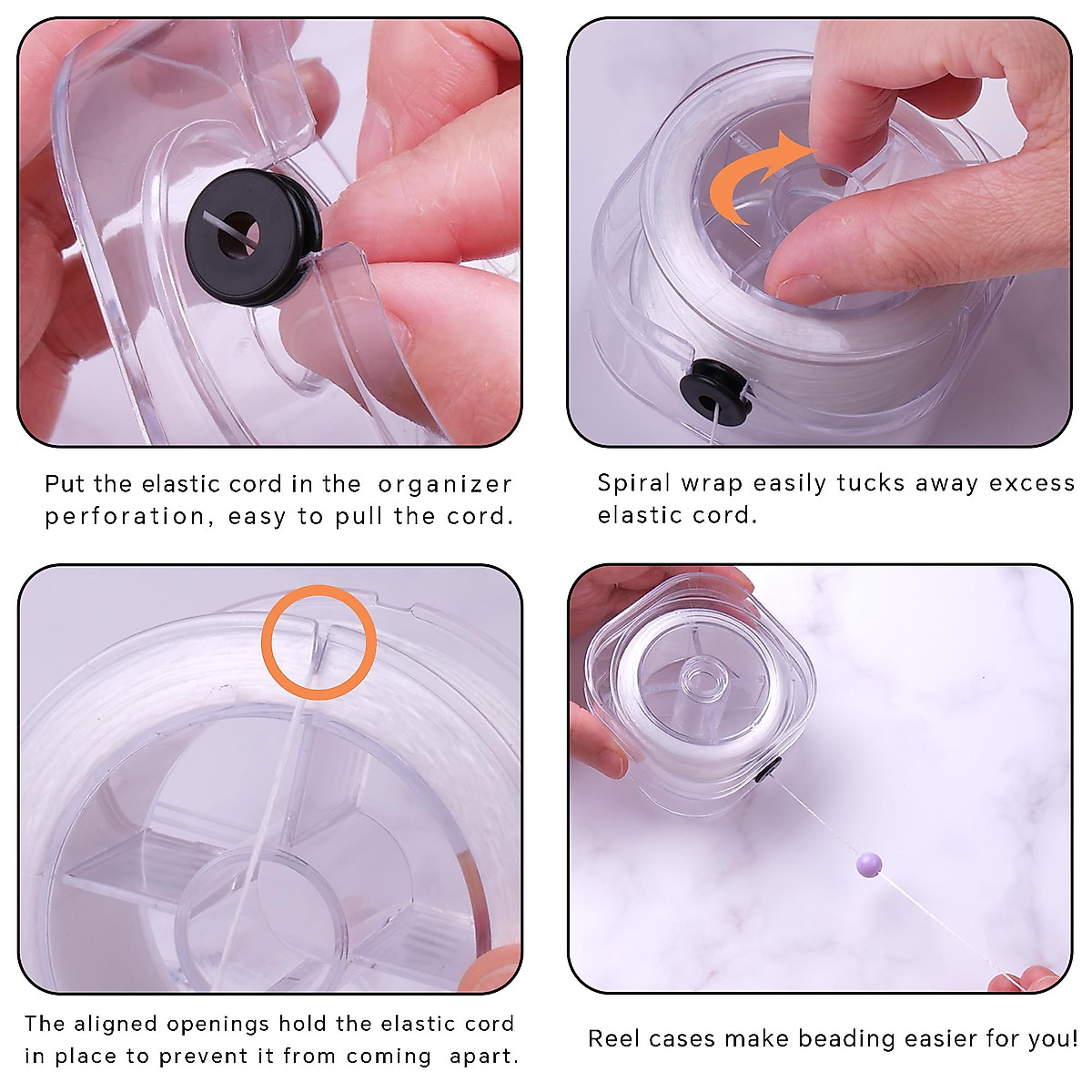 Put the elastic cord in the organizer perforation, easy to pull the cord.

Spiral wrap easily tucks away excess elastic cord.

The aligned openings hold the elastic cord in place to prevent it from coming apart.

Reel cases make beading easier for you!