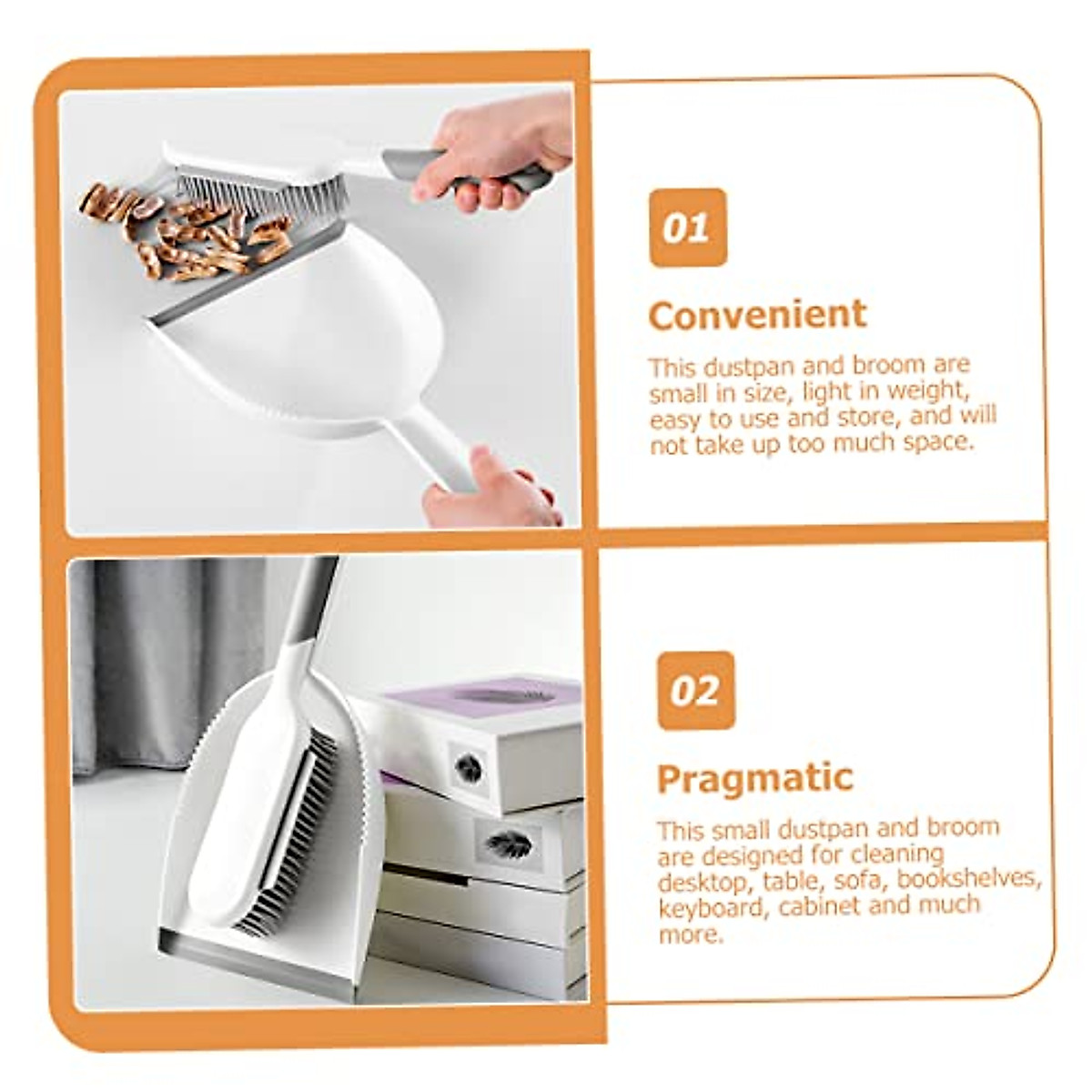 01

Convenient

This dustpan and broom are small in size, light in weight, easy to use and store, and will not take up too much space.

02

Pragmatic

This small dustpan and broom are designed for cleaning desktop, table, sofa, bookshelves, keyboard, cabinet and much more.