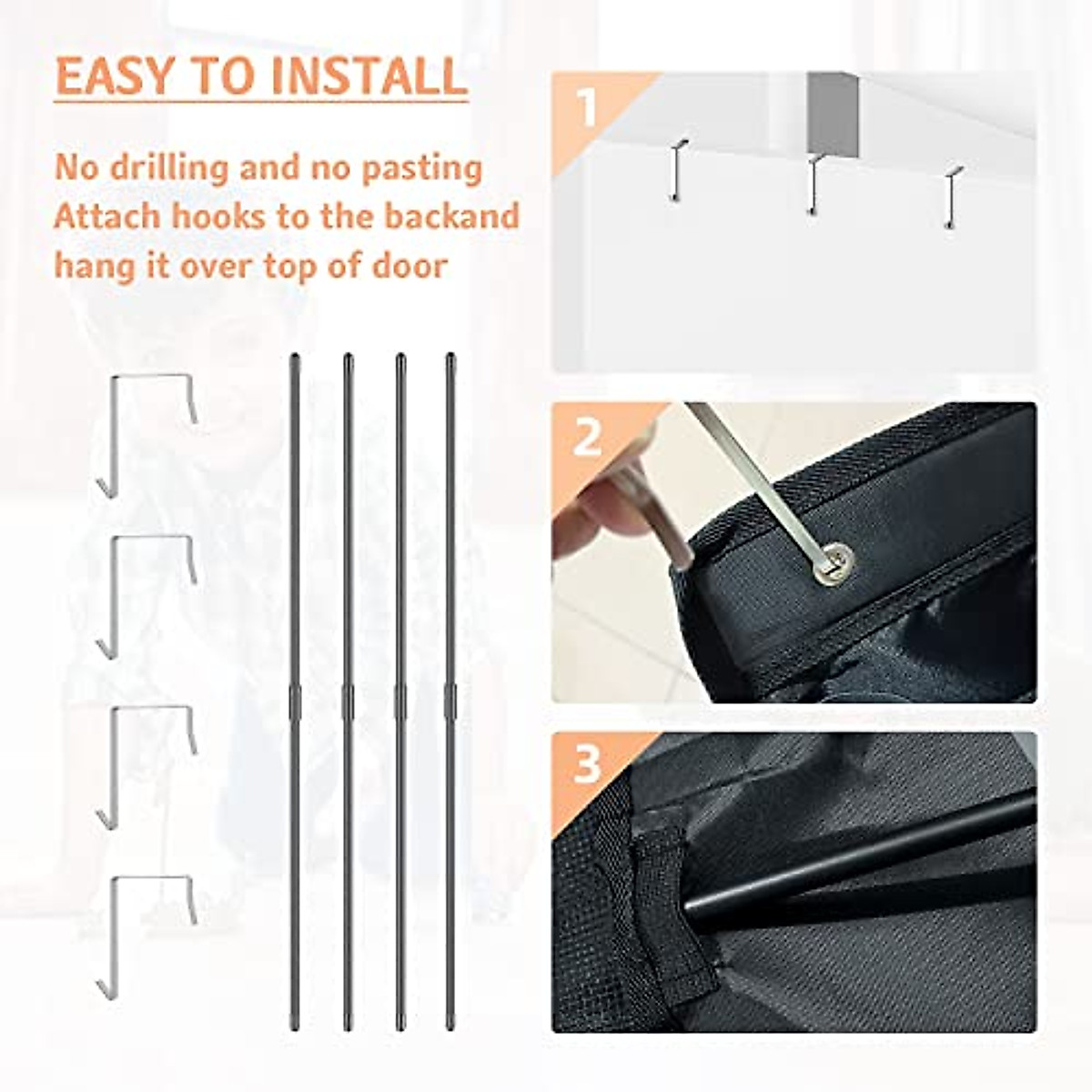 EASY TO INSTALL

No drilling and no pasting
Attach hooks to the backand
hang it over top of door

1

2

3