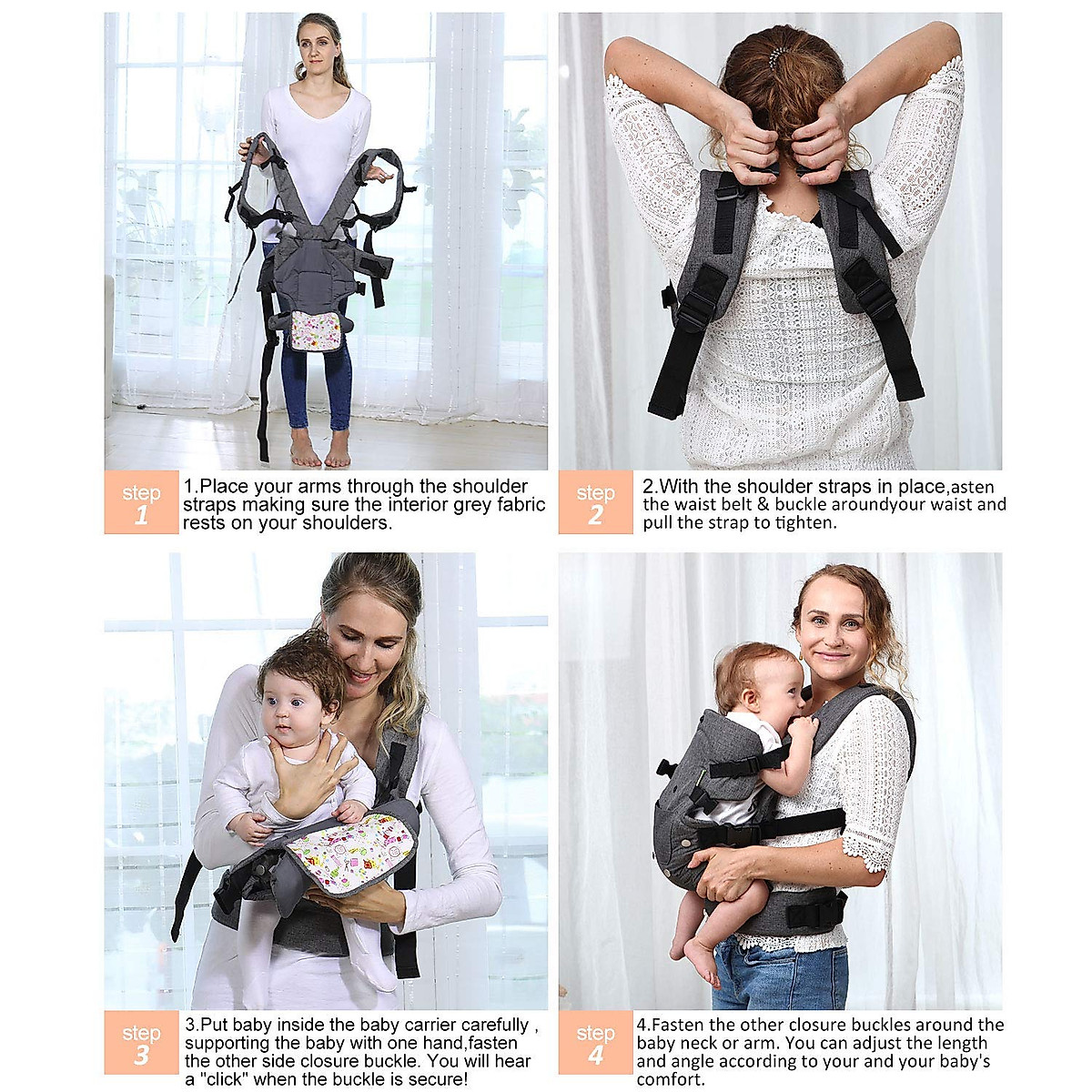 step
1

1.Place your arms through the shoulder straps making sure the interior grey fabric rests on your shoulders.

step
2

2.With the shoulder straps in place,asten the waist belt & buckle aroundyour waist and pull the strap to tighten.

step
3

3.Put baby inside the baby carrier carefully , supporting the baby with one hand,fasten the other side closure buckle. You will hear a "click" when the buckle is secure!

step
4

4.Fasten the other closure buckles around the baby neck or arm. You can adjust the length and angle according to your and your baby's comfort.