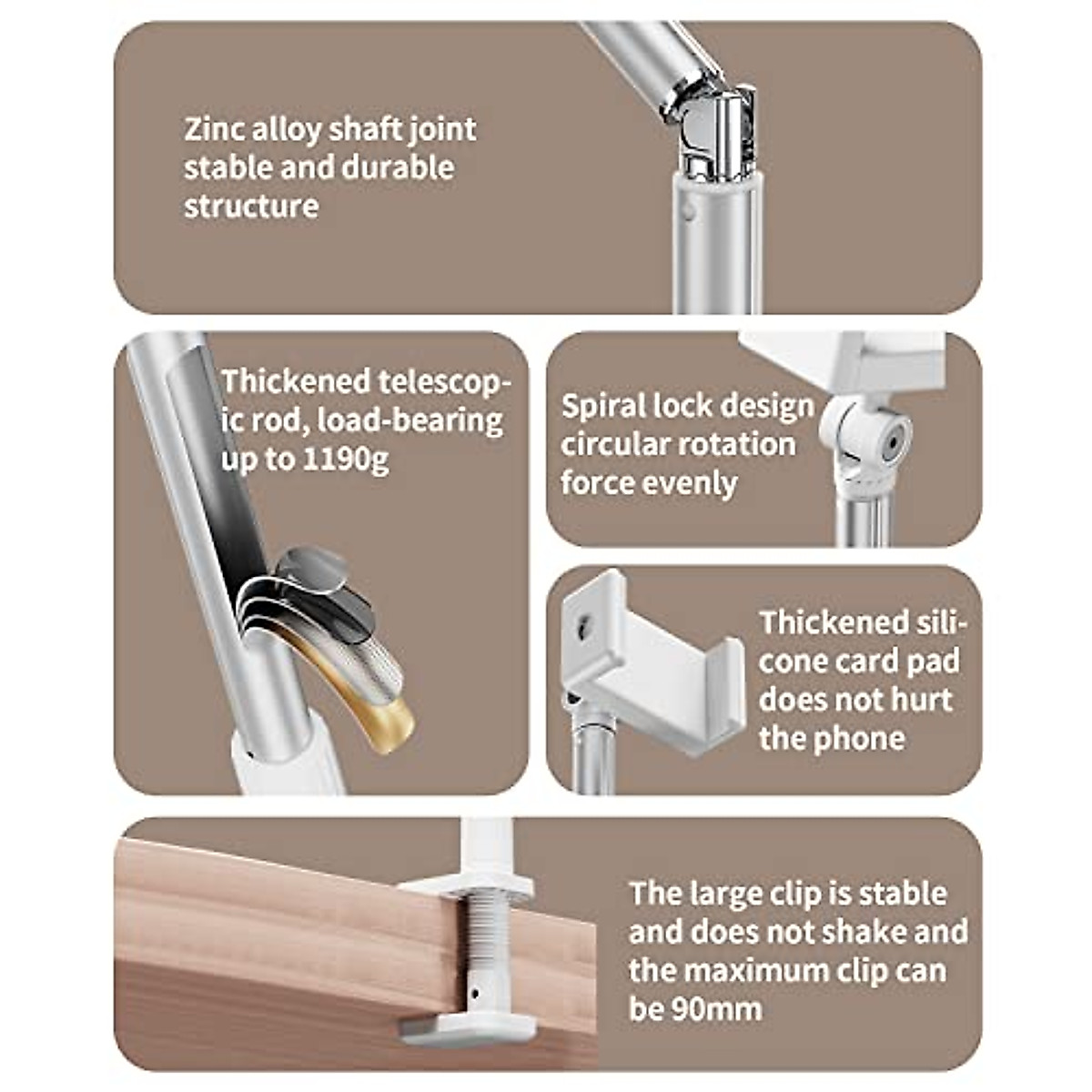 Zinc alloy shaft joint stable and durable structure

Thickened telescopic rod, load-bearing up to 1190g

Spiral lock design circular rotation force evenly

Thickened silicone card pad does not hurt the phone

The large clip is stable and does not shake and the maximum clip can be 90mm