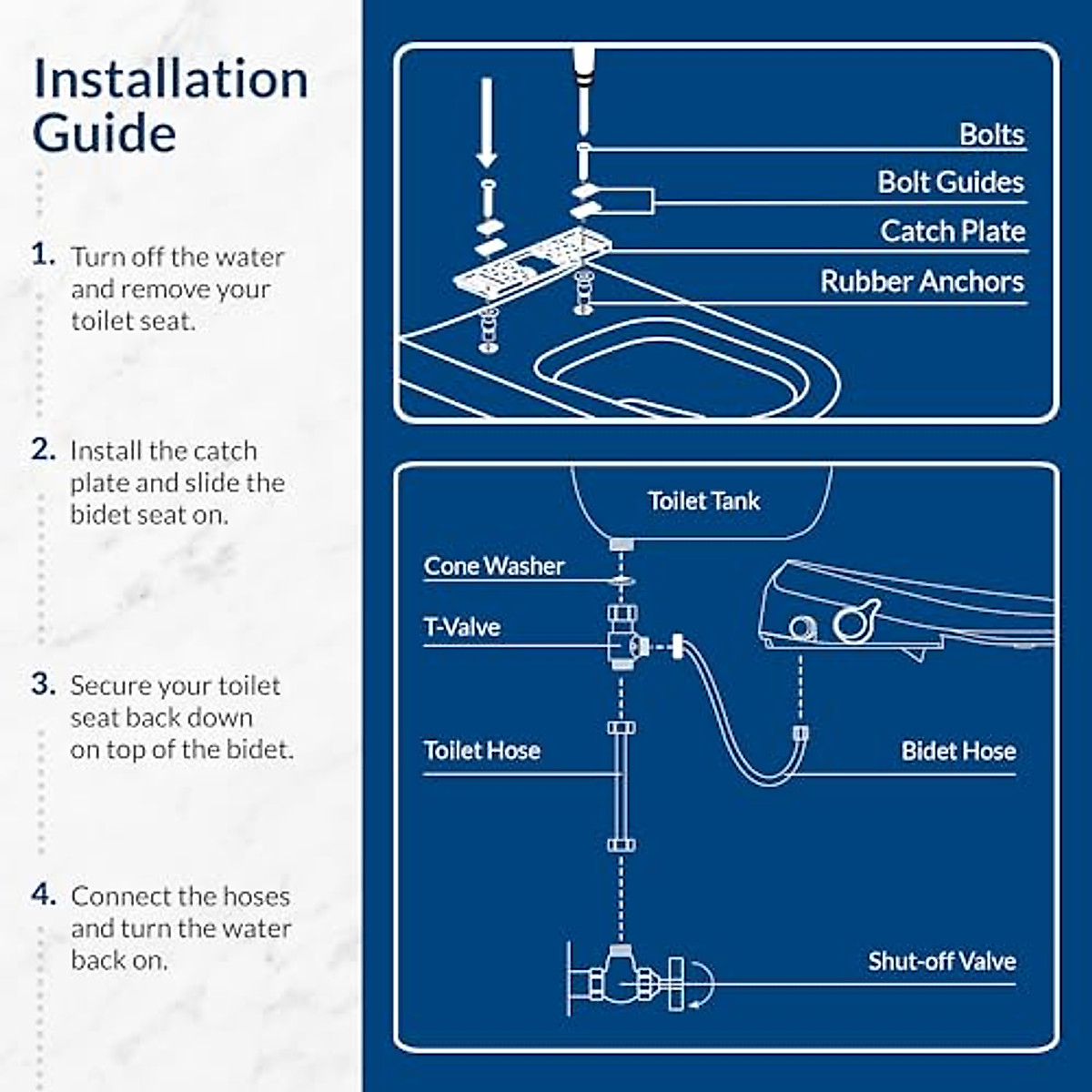 Installation Guide

1. Turn off the water and remove your toilet seat.

2. Install the catch plate and slide the bidet seat on.

3. Secure your toilet seat back down on top of the bidet.

4. Connect the hoses and turn the water back on.

Bolts

Bolt Guides

Catch Plate

Rubber Anchors

Toilet Tank

Cone Washer

T-Valve

Toilet Hose

Bidet Hose

Shut-off Valve