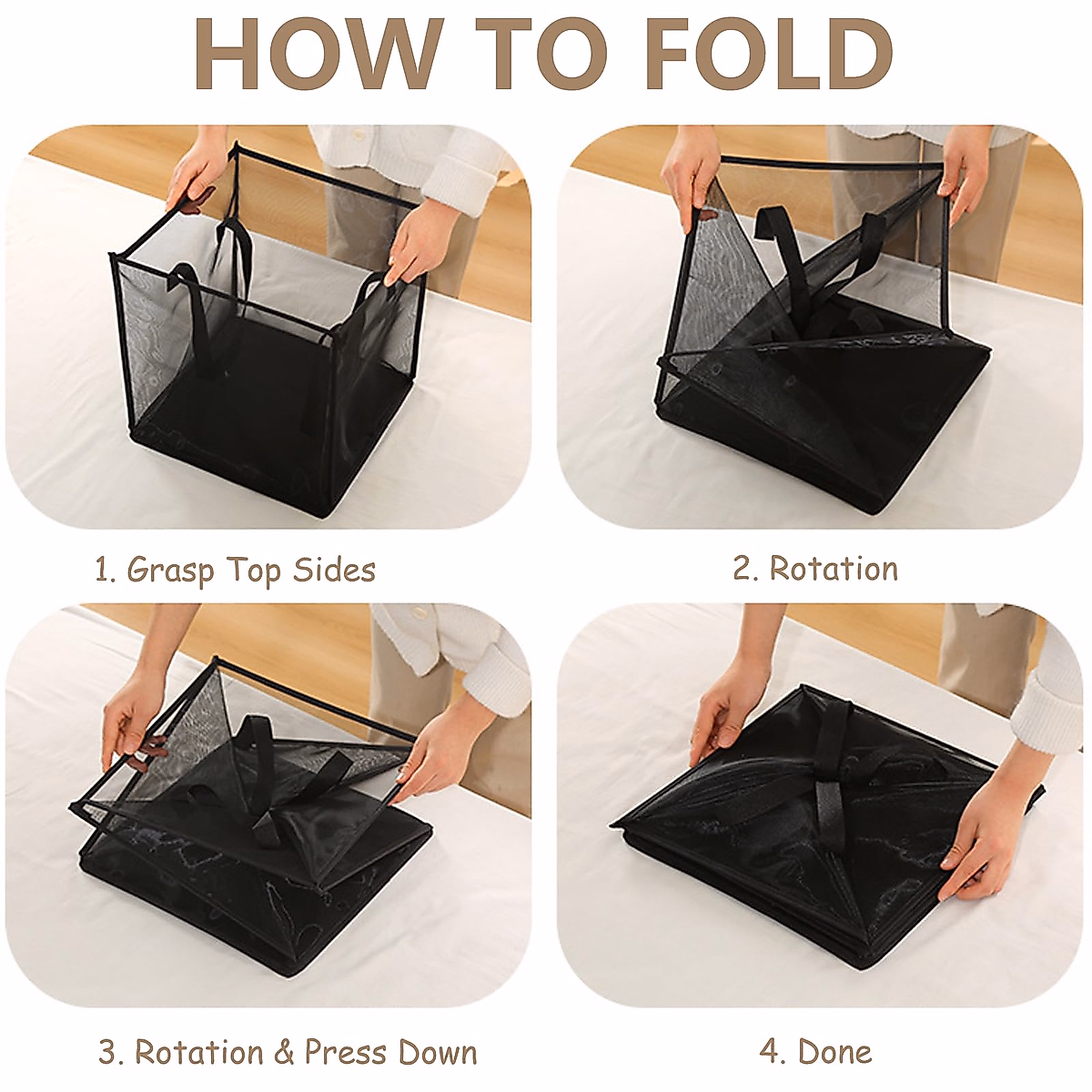 HOW TO FOLD

1. Grasp Top Sides

2. Rotation

3. Rotation & Press Down

4. Done