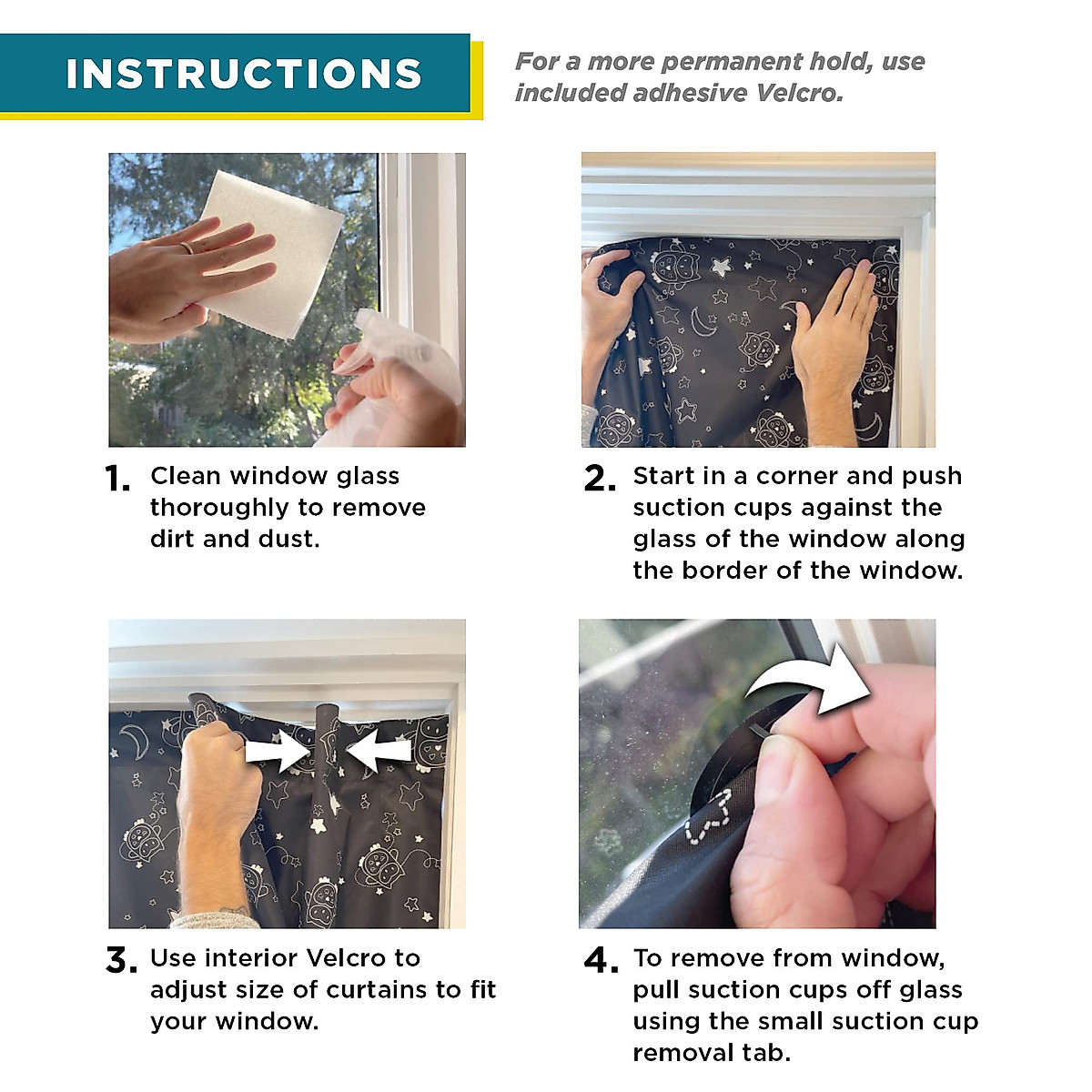 INSTRUCTIONS

For a more permanent hold, use included adhesive Velcro.

1. Clean window glass thoroughly to remove dirt and dust.

2. Start in a corner and push suction cups against the glass of the window along the border of the window.

3. Use interior Velcro to adjust size of curtains to fit your window.

4. To remove from window, pull suction cups off glass using the small suction cup removal tab.