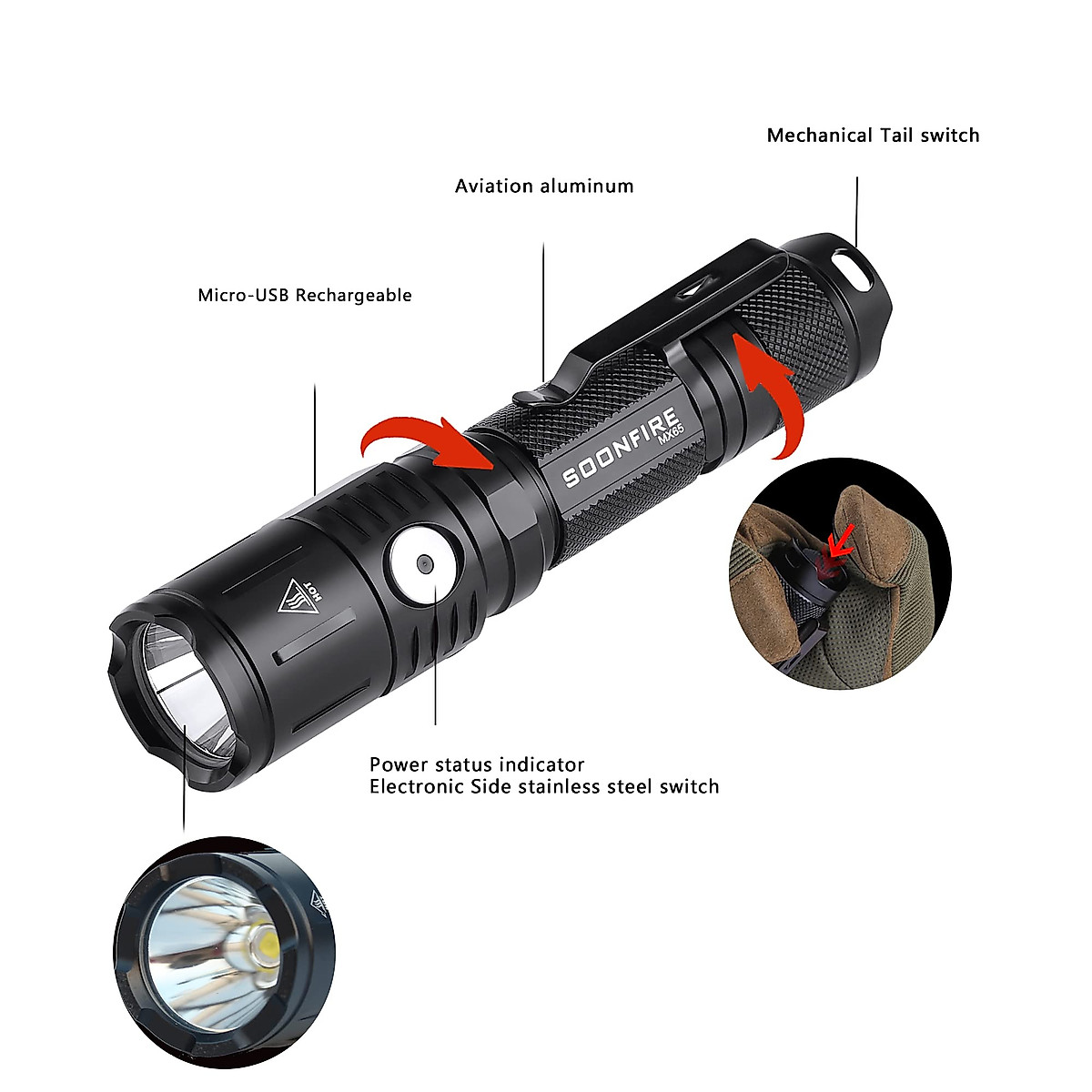 Mechanical Tail switch

Aviation aluminum

Micro-USB Rechargeable

SOONFIRE
MX65

HOT

Power status indicator
Electronic Side stainless steel switch