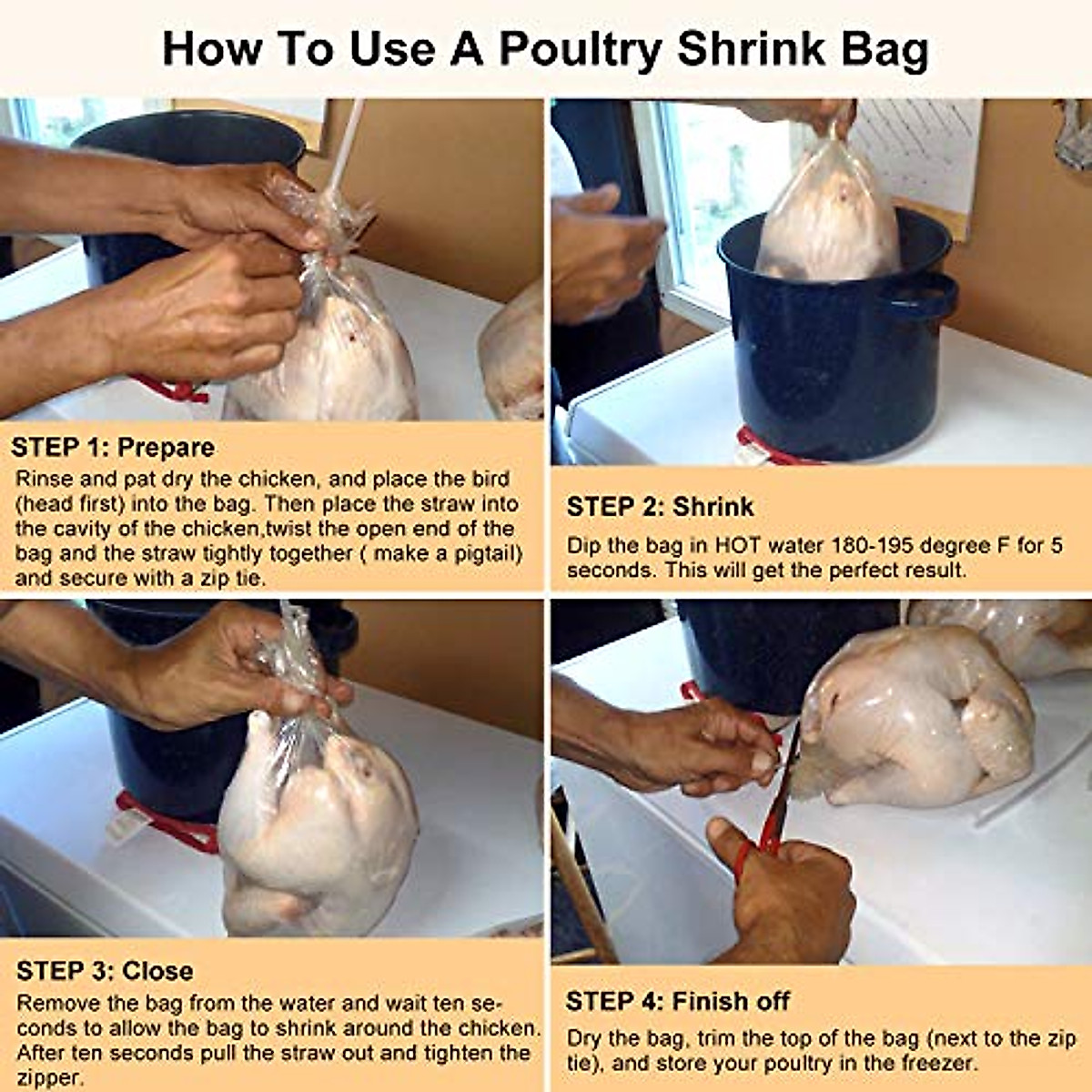 How To Use A Poultry Shrink Bag

STEP 1: Prepare
Rinse and pat dry the chicken, and place the bird (head first) into the bag. Then place the straw into the cavity of the chicken,twist the open end of the bag and the straw tightly together ( make a pigtail) and secure with a zip tie.

STEP 2: Shrink
Dip the bag in HOT water 180-195 degree F for 5 seconds. This will get the perfect result.

STEP 3: Close
Remove the bag from the water and wait ten seconds to allow the bag to shrink around the chicken. After ten seconds pull the straw out and tighten the zipper.

STEP 4: Finish off
Dry the bag, trim the top of the bag (next to the zip tie), and store your poultry in the freezer.