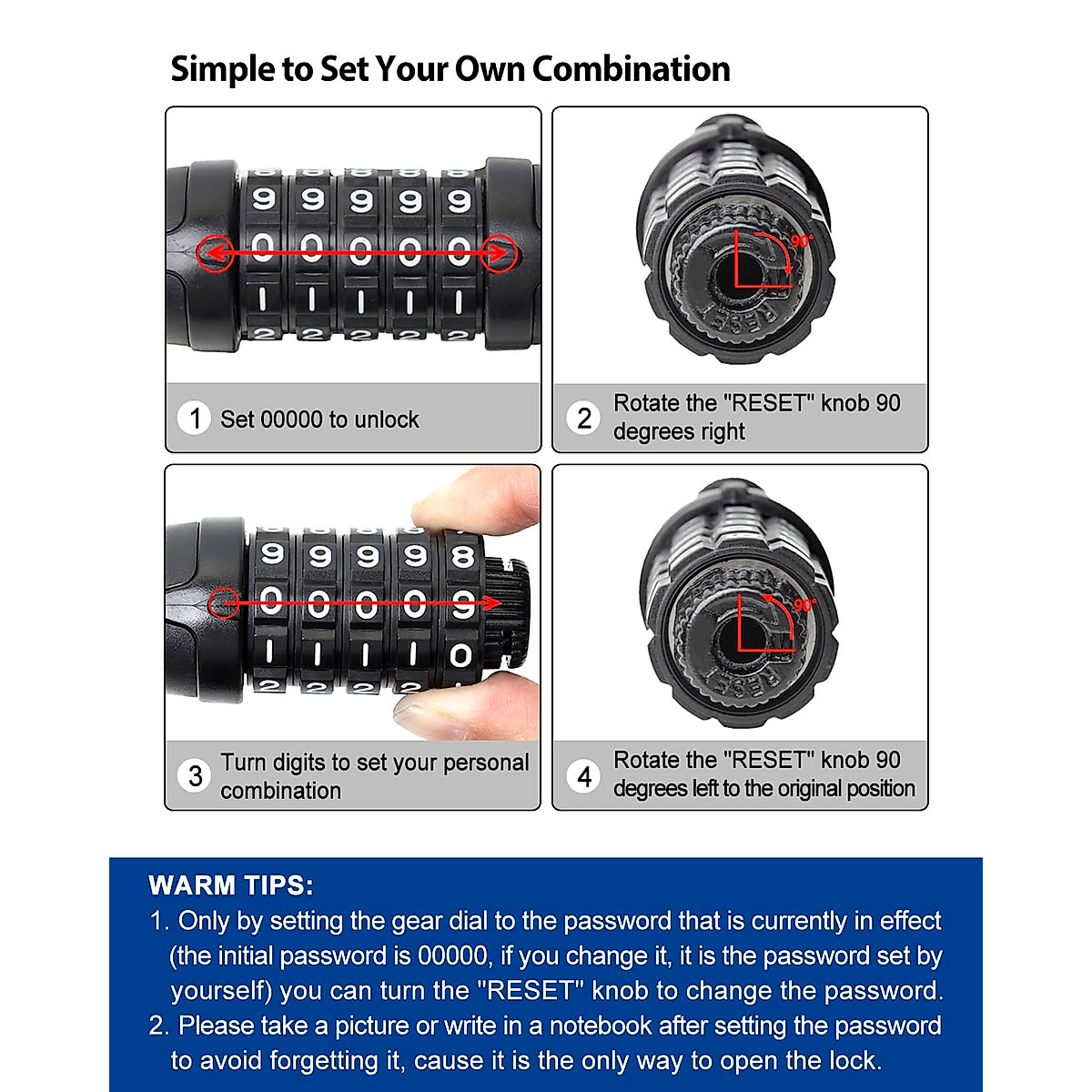 Simple to Set Your Own Combination

9 9 9 9 9
0 0 0 0 0
1 1 1 1 1
2 2 2 2 2

1 Set 00000 to unlock

90°
RESET

2 Rotate the "RESET" knob 90 degrees right

9 9 9 9 8
0 0 0 0 9
1 1 1 1 0
2 2 2 2

3 Turn digits to set your personal combination

90°
RESET

4 Rotate the "RESET" knob 90 degrees left to the original position

WARM TIPS:
1. Only by setting the gear dial to the password that is currently in effect (the initial password is 00000, if you change it, it is the password set by yourself) you can turn the "RESET" knob to change the password.
2. Please take a picture or write in a notebook after setting the password to avoid forgetting it, cause it is the only way to open the lock.