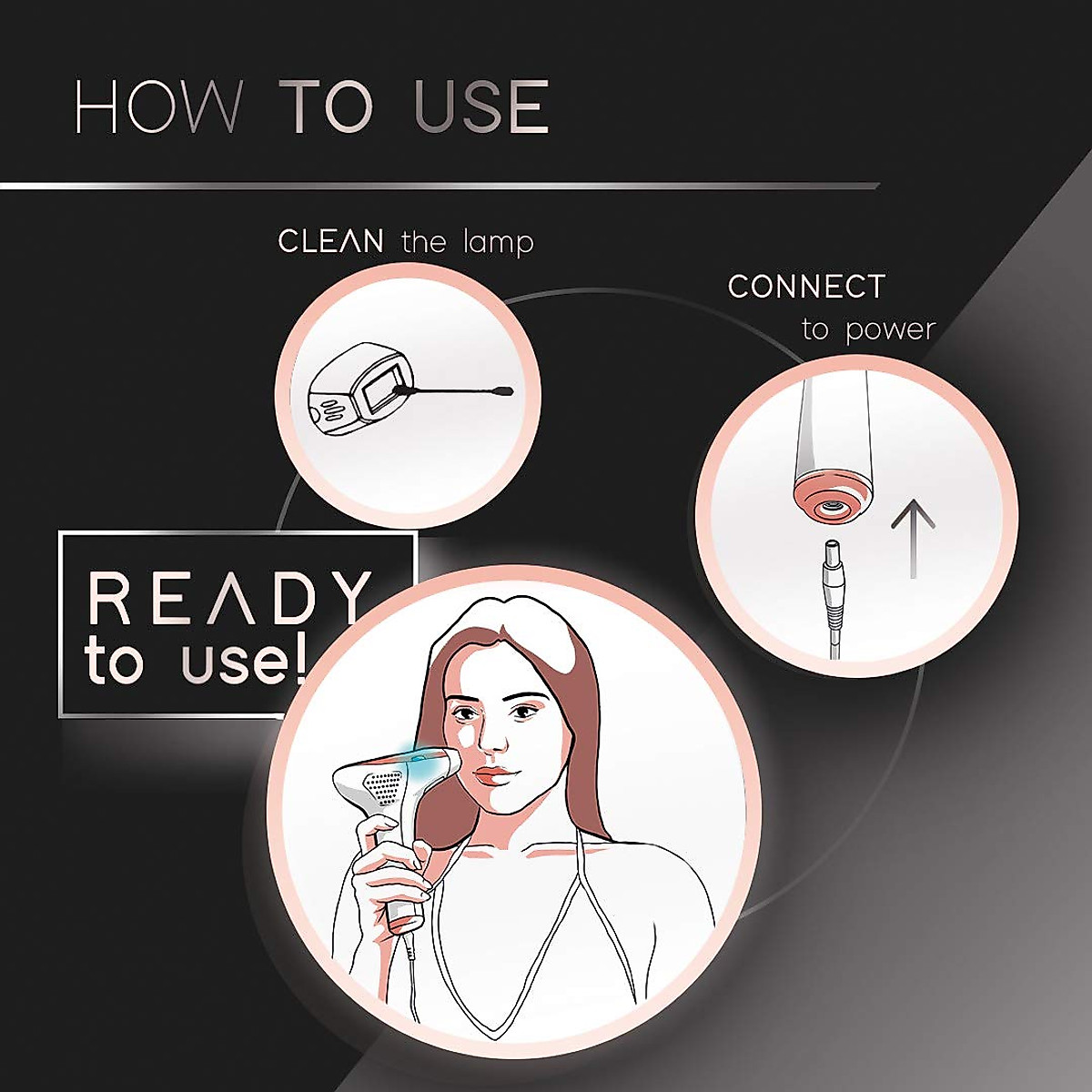 HOW TO USE

CLEAN the lamp

CONNECT to power

READY to use!