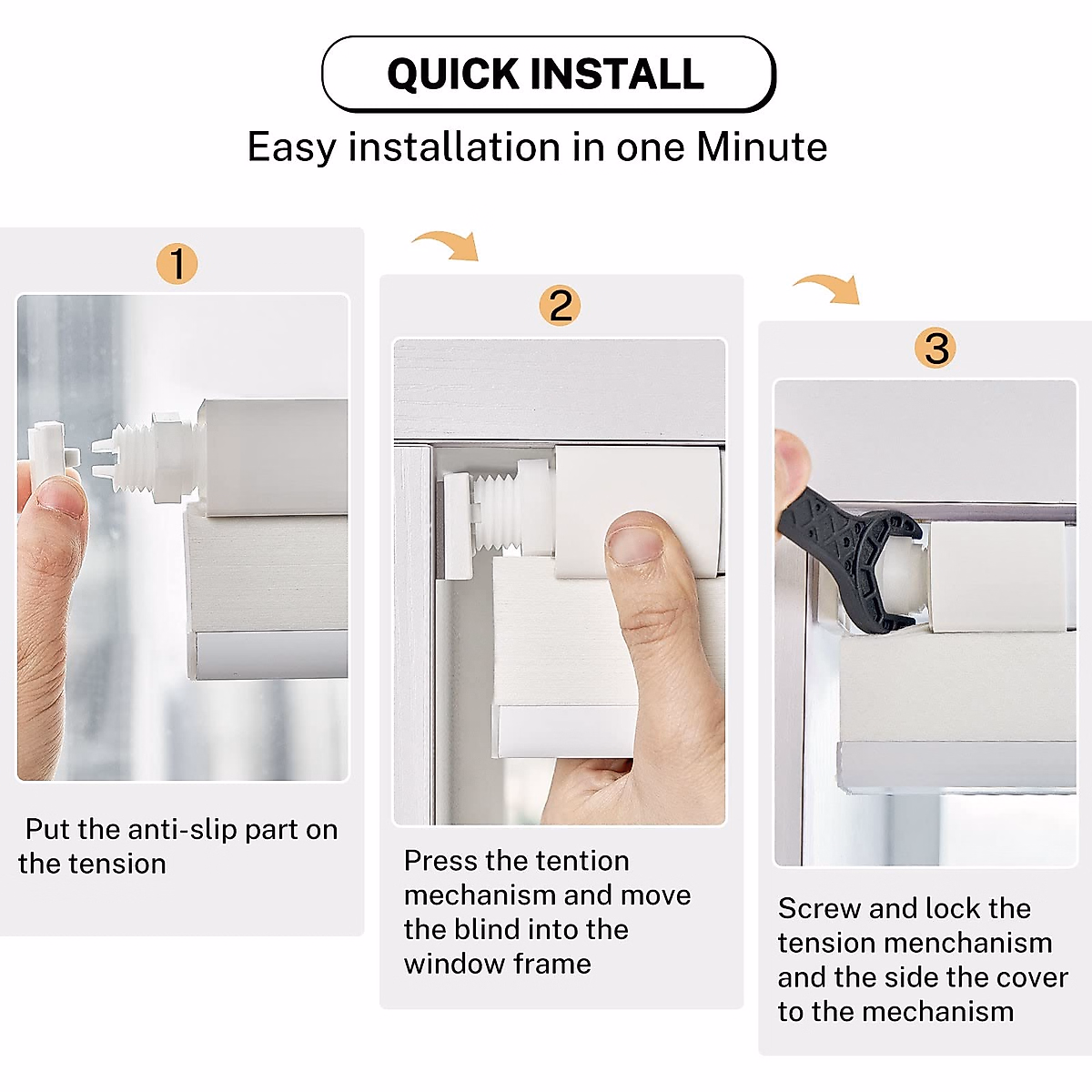 QUICK INSTALL

Easy installation in one Minute

1

Put the anti-slip part on the tension

2

Press the tention mechanism and move the blind into the window frame

3

Screw and lock the tension menchanism and the side the cover to the mechanism