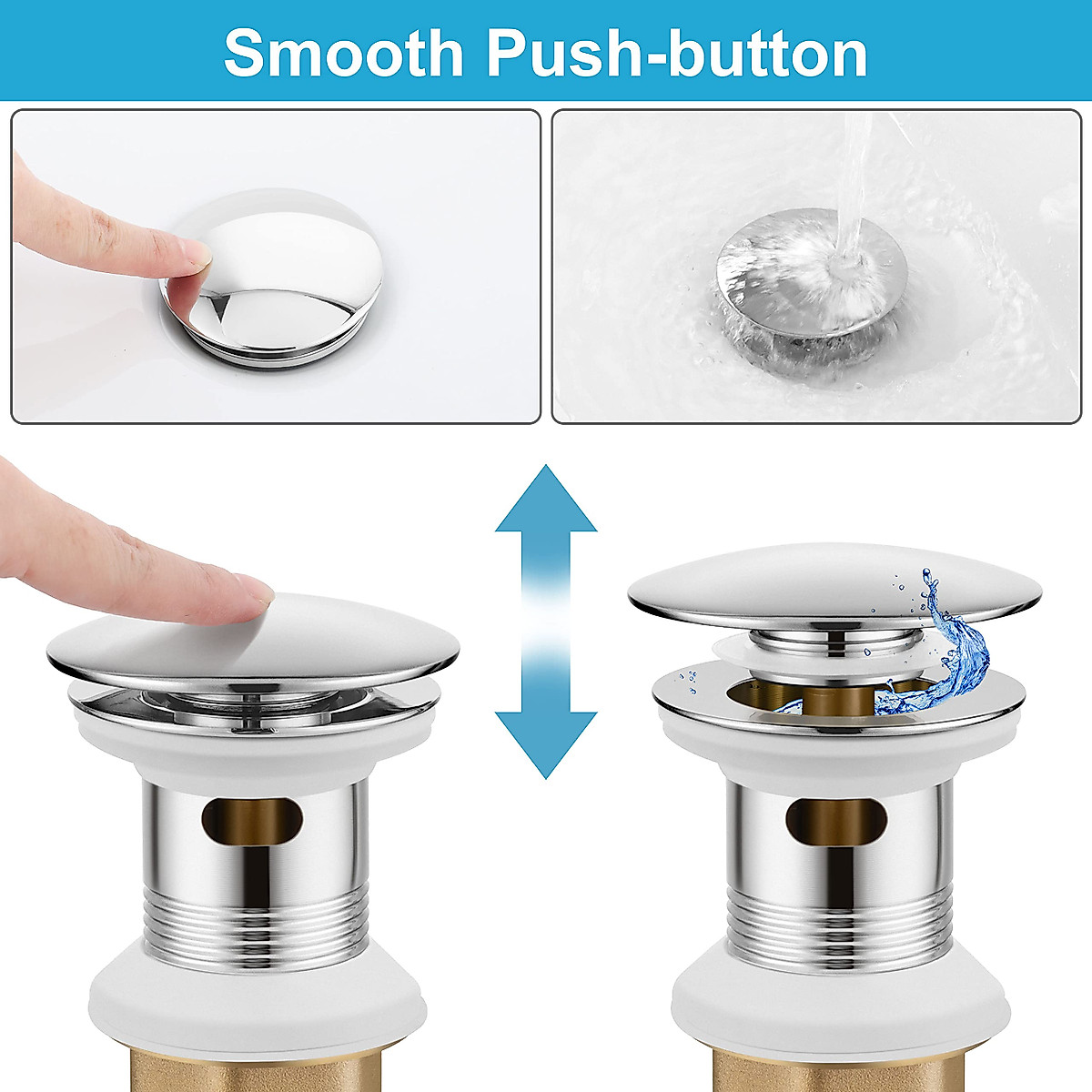 Smooth Push-button