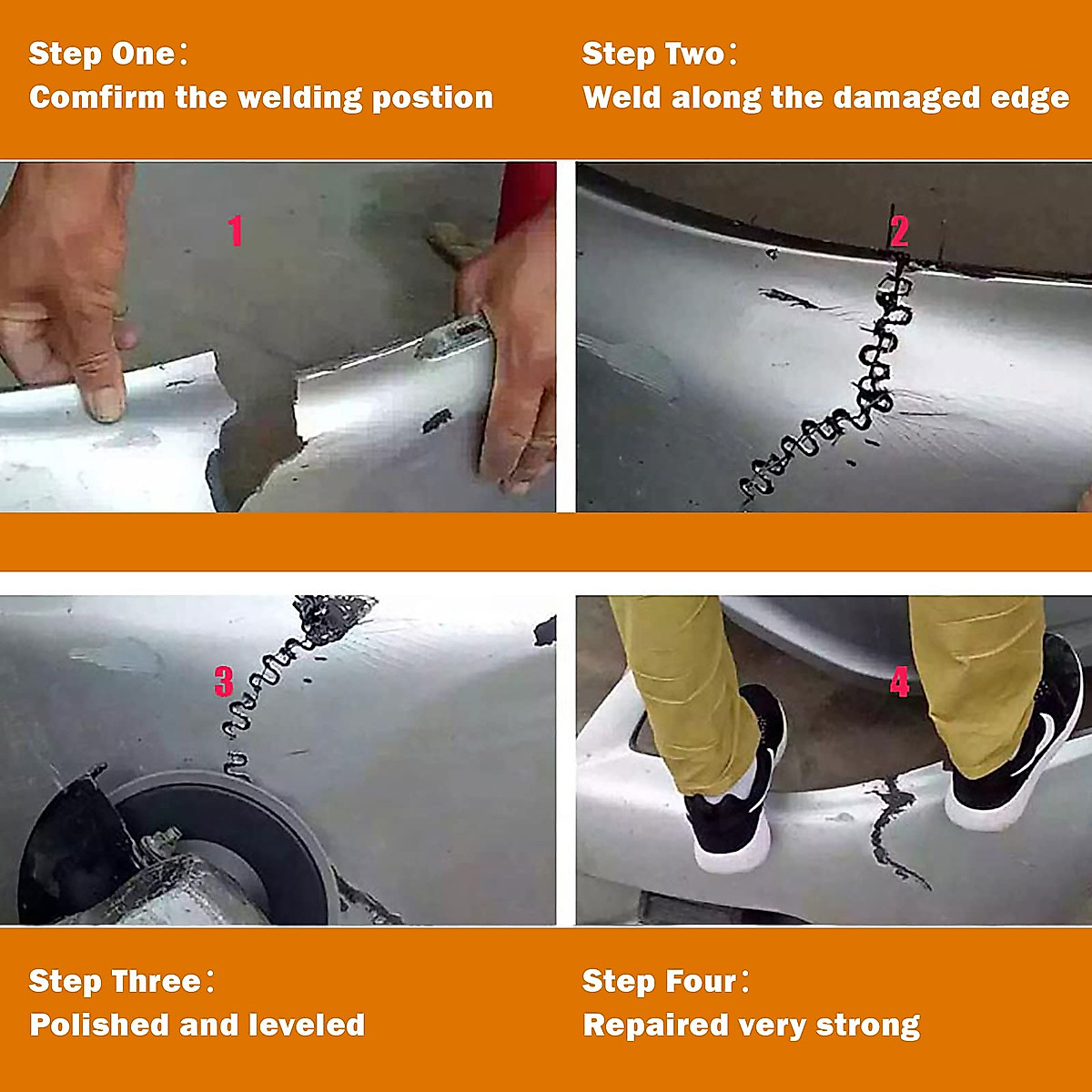 Step One：
Comfirm the welding postion

Step Two：
Weld along the damaged edge

1

2

3

4

Step Three：
Polished and leveled

Step Four：
Repaired very strong