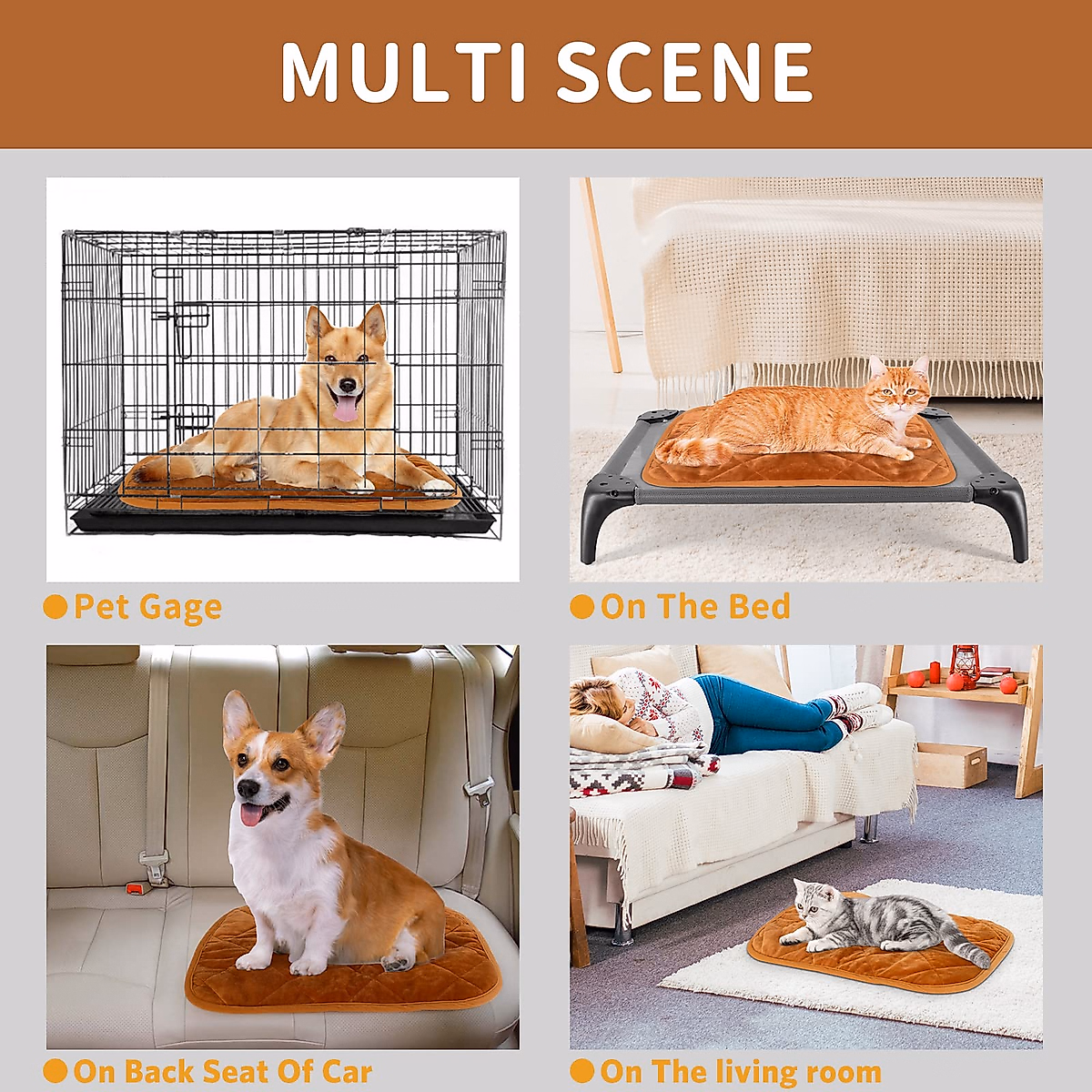 MULTI SCENE

Pet Gage

On The Bed

On Back Seat Of Car

On The living room