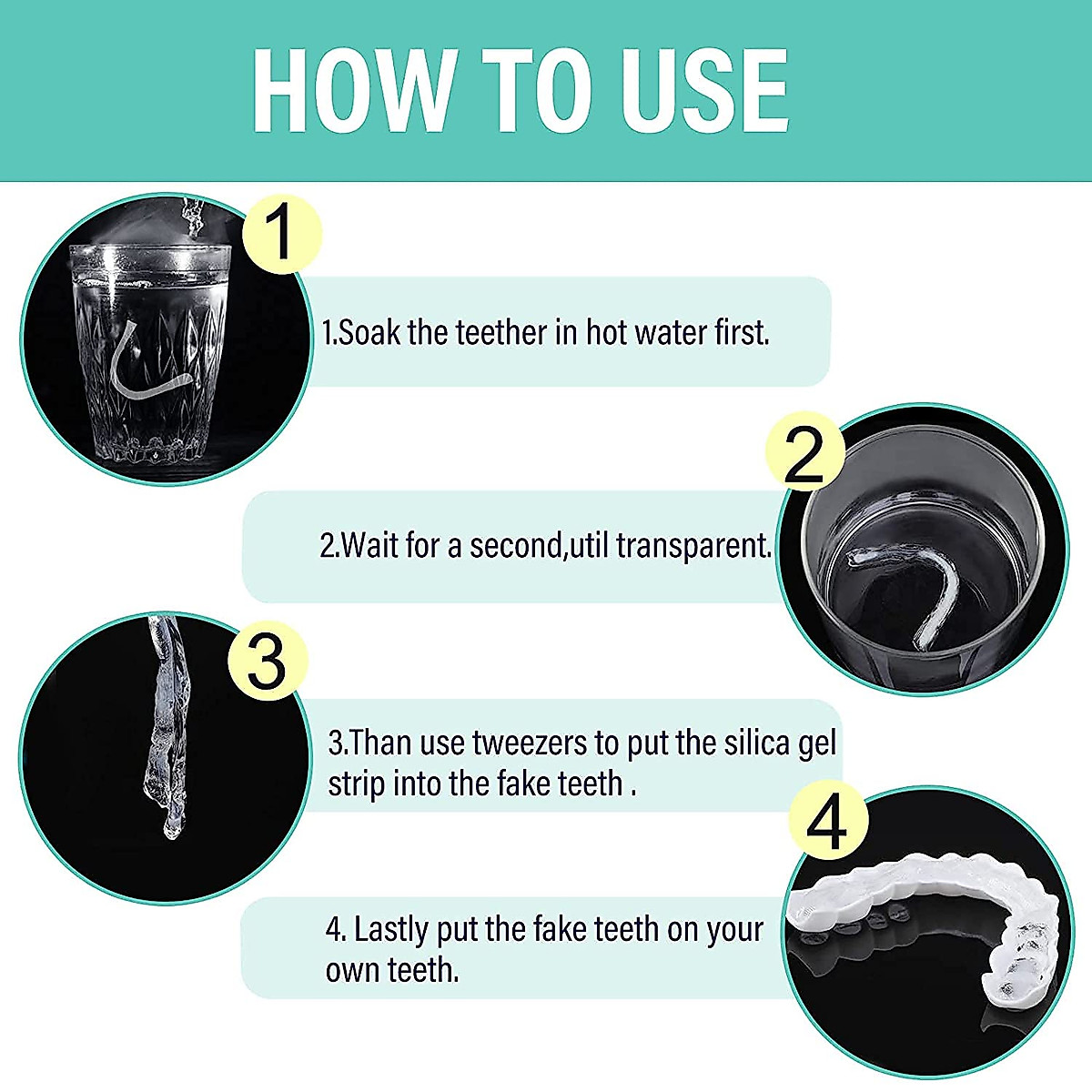 HOW TO USE

1

1.Soak the teether in hot water first.

2

2.Wait for a second,util transparent.

3

3.Than use tweezers to put the silica gel strip into the fake teeth .

4

4. Lastly put the fake teeth on your own teeth.