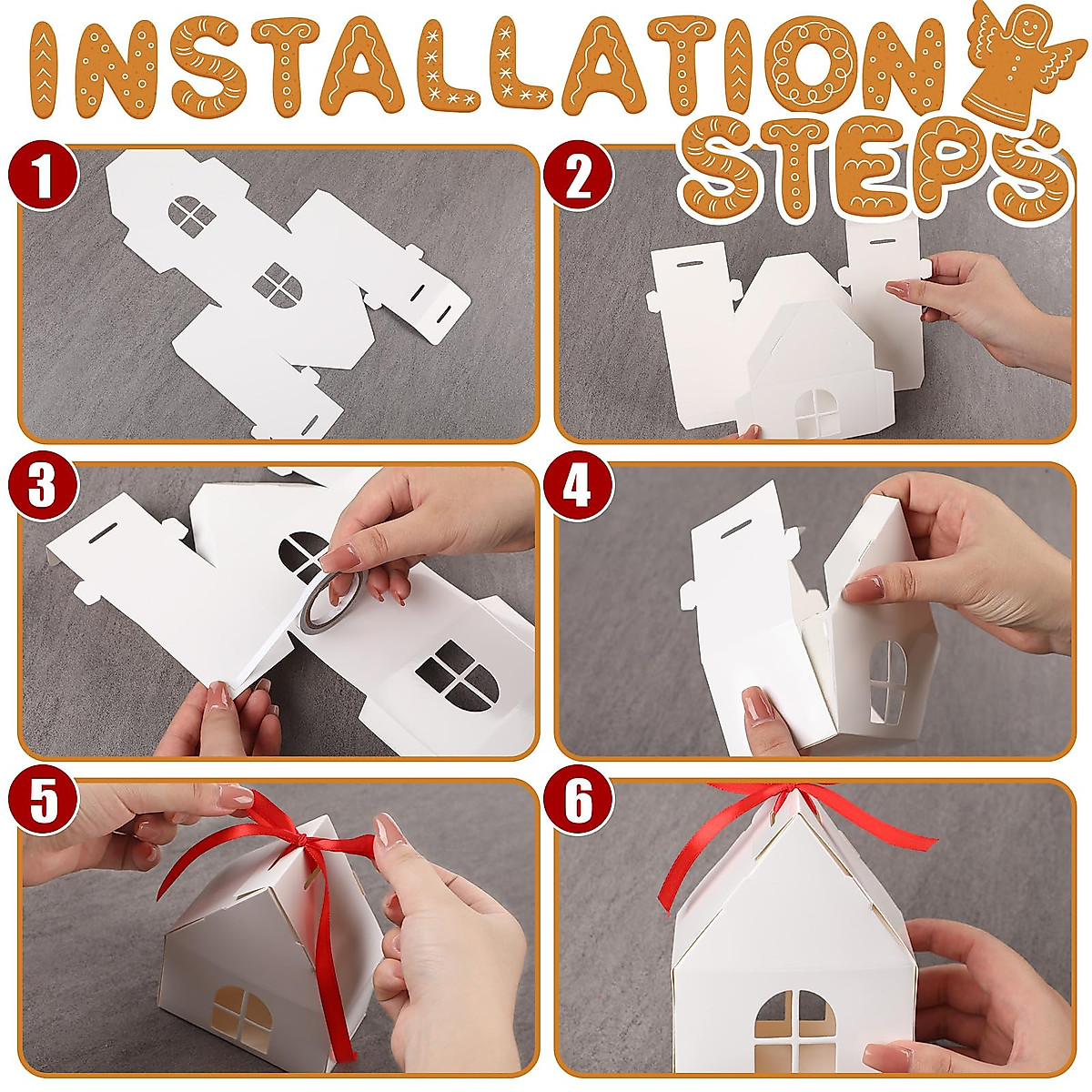 INSTALLATION STEPS

1

2

3

4

5

6