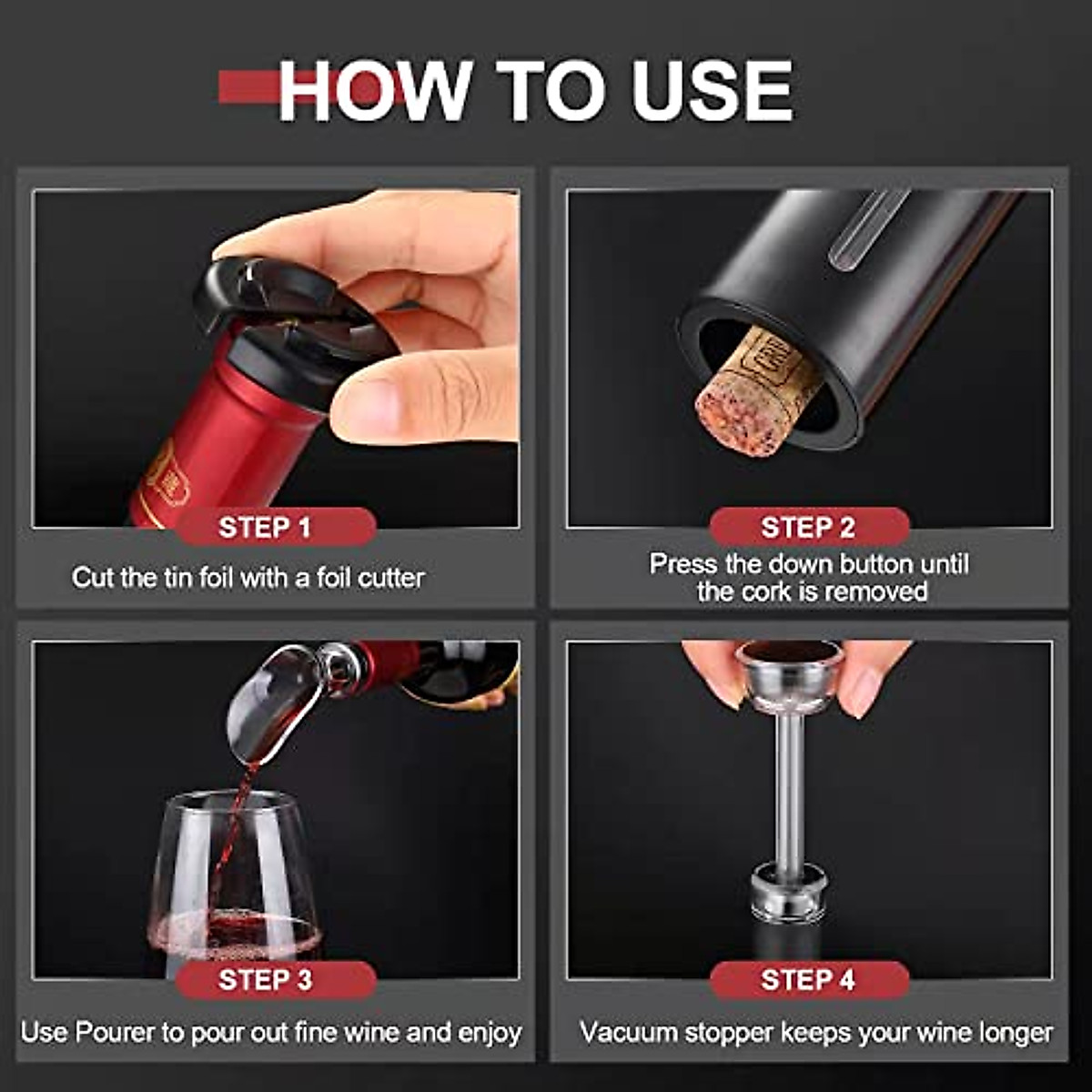 HOW TO USE

STEP 1

Cut the tin foil with a foil cutter

STEP 2

Press the down button until the cork is removed

STEP 3

Use Pourer to pour out fine wine and enjoy

STEP 4

Vacuum stopper keeps your wine longer