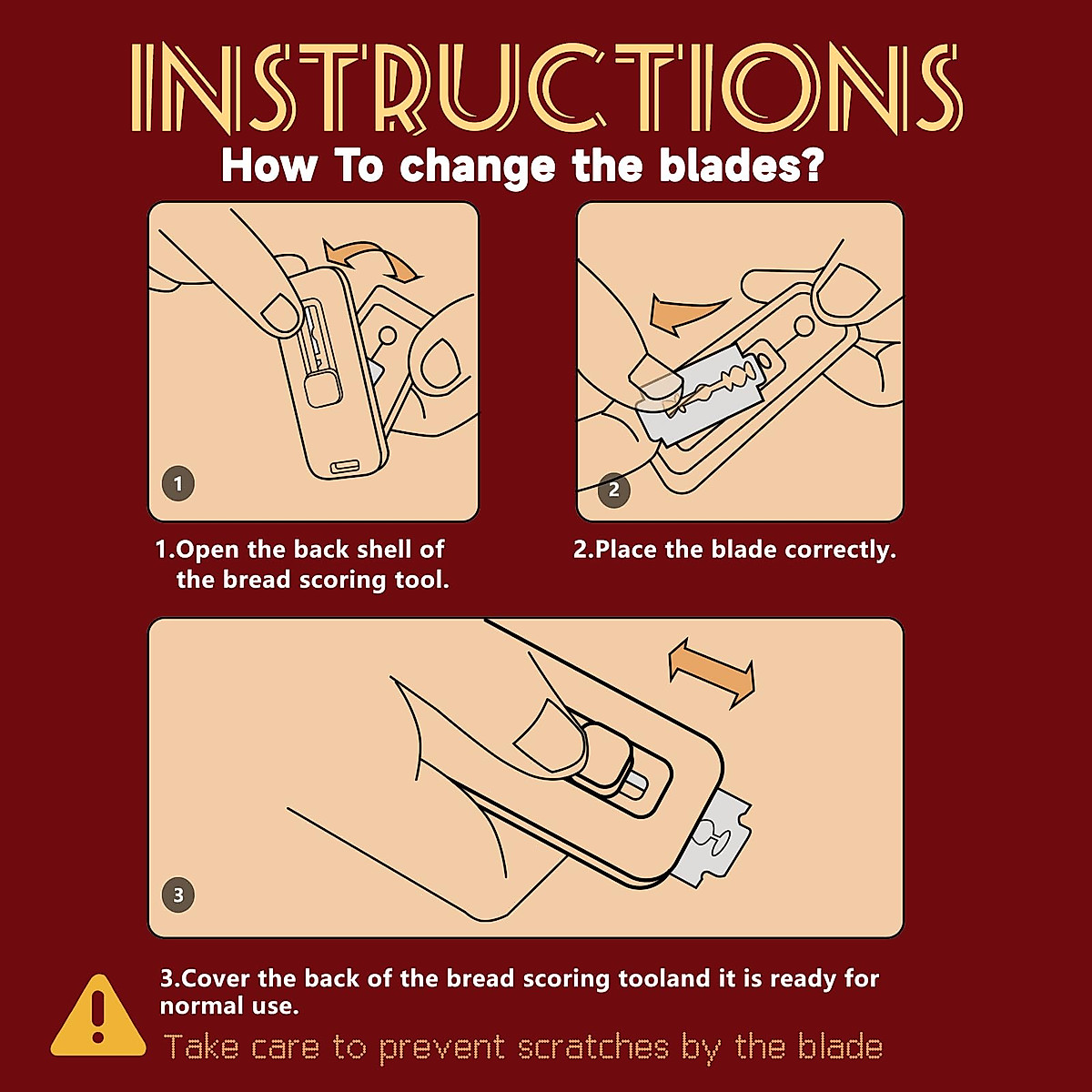 INSTRUCTIONS
How To change the blades?

1

2

1.Open the back shell of the bread scoring tool.

2.Place the blade correctly.

3

3.Cover the back of the bread scoring tooland it is ready for normal use.

Take care to prevent scratches by the blade