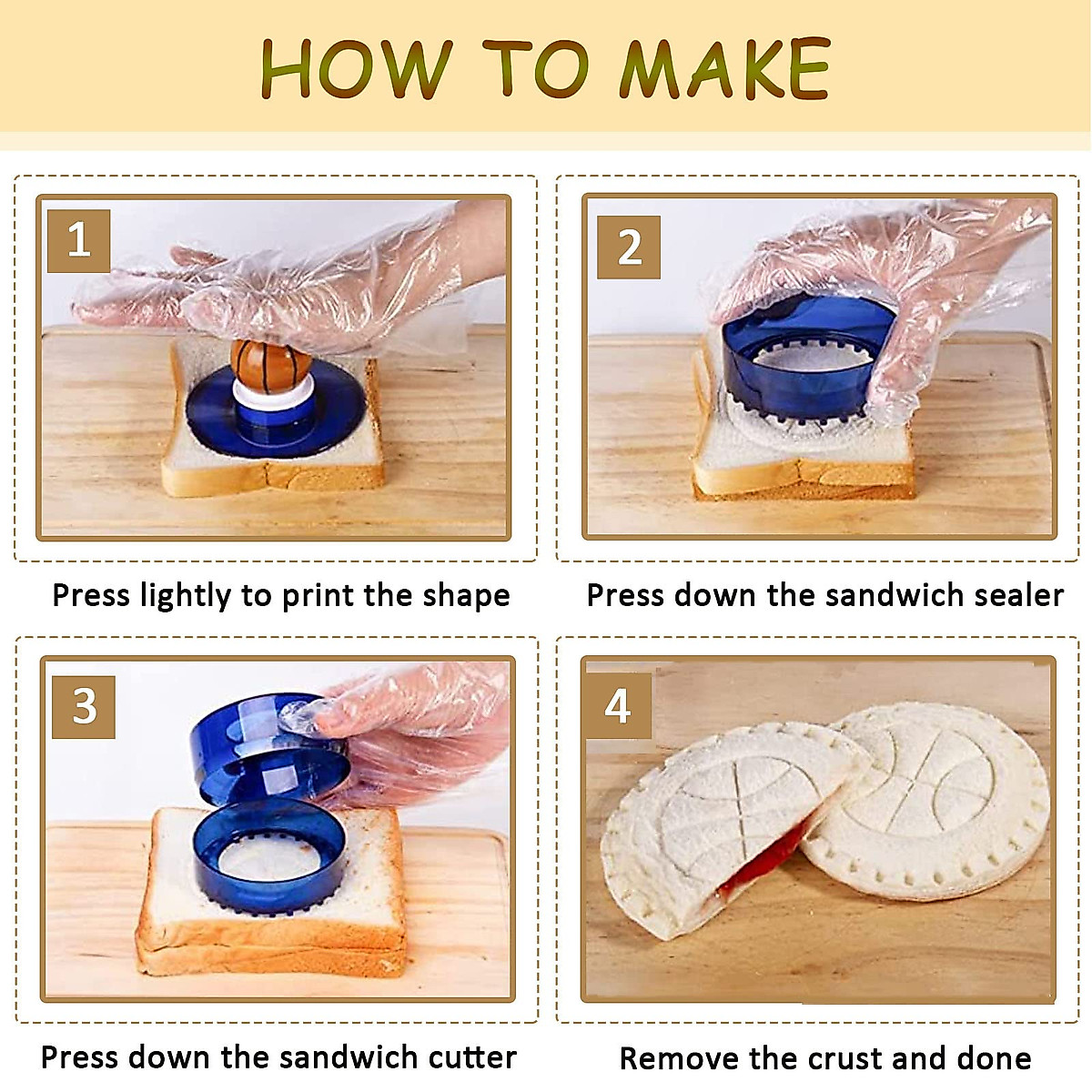 HOW TO MAKE

1

Press lightly to print the shape

2

Press down the sandwich sealer

3

Press down the sandwich cutter

4

Remove the crust and done