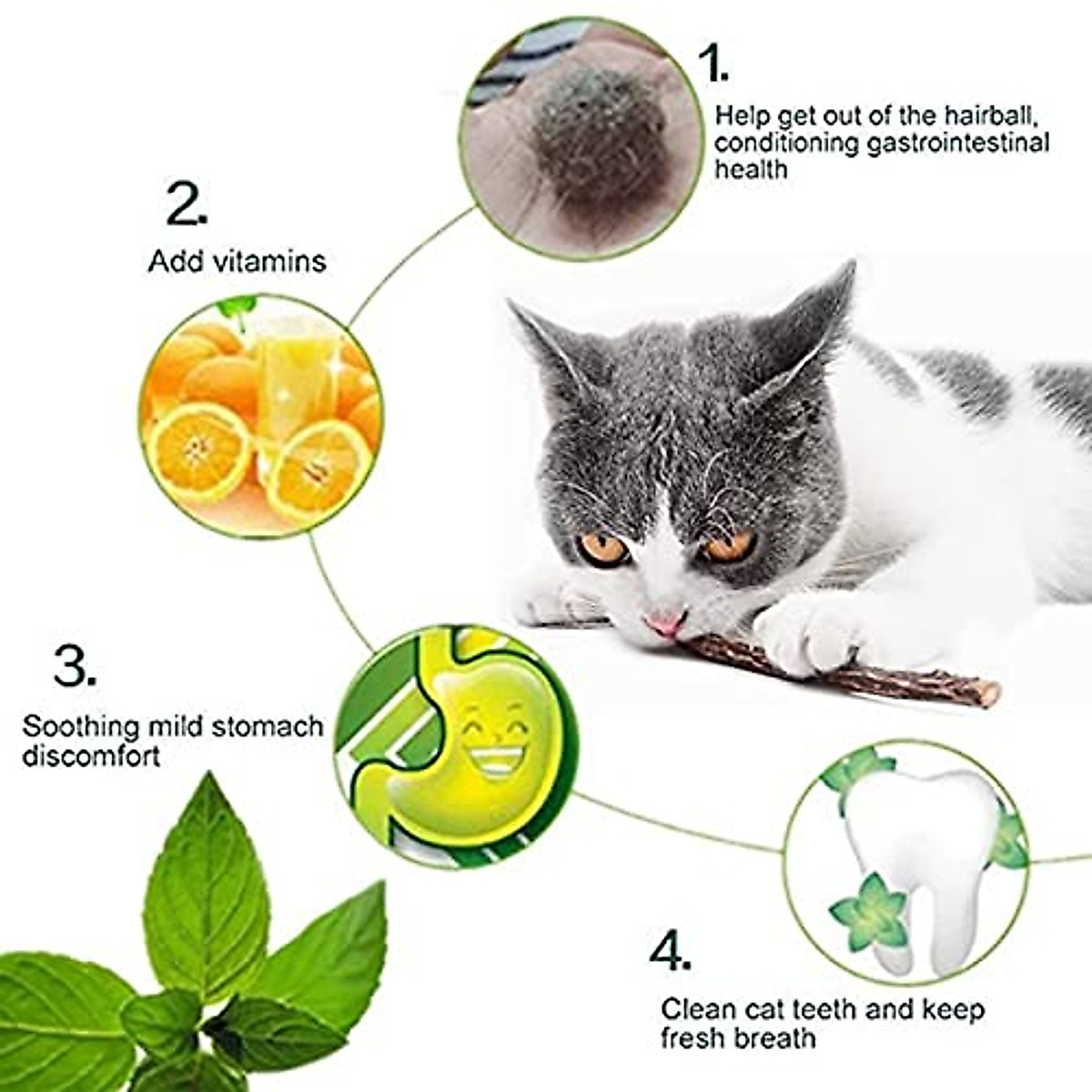 1.
Help get out of the hairball, conditioning gastrointestinal health

2.
Add vitamins

3.
Soothing mild stomach discomfort

4.
Clean cat teeth and keep fresh breath