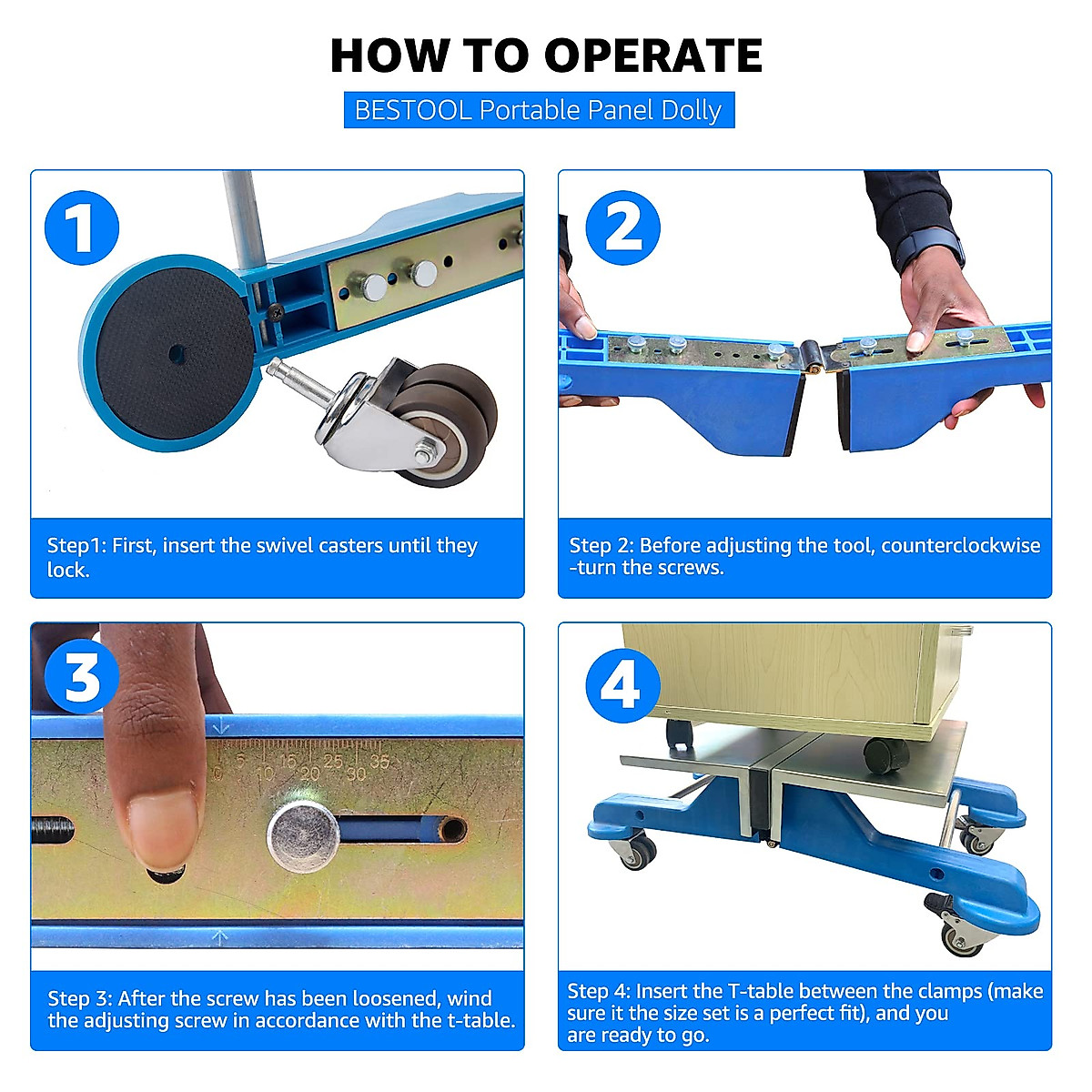 HOW TO OPERATE

BESTOOL Portable Panel Dolly

1

Step1: First, insert the swivel casters until they lock.

2

Step 2: Before adjusting the tool, counterclockwise -turn the screws.

3

0 5 10 15 20 25 30 35

Step 3: After the screw has been loosened, wind the adjusting screw in accordance with the t-table.

4

Step 4: Insert the T-table between the clamps (make sure it the size set is a perfect fit), and you are ready to go.