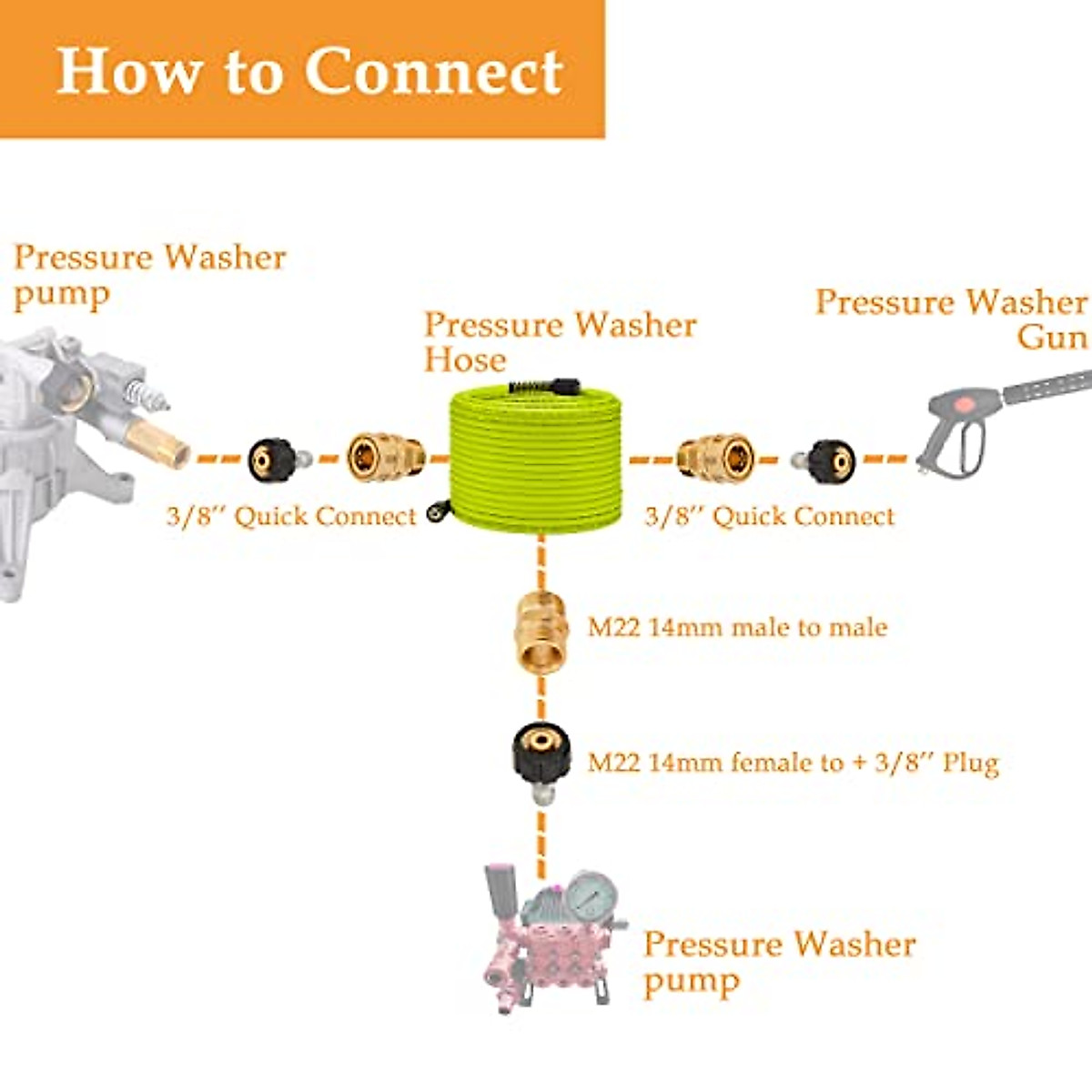 How to Connect

Pressure Washer pump

Pressure Washer Hose

Pressure Washer Gun

3/8'' Quick Connect

3/8'' Quick Connect

M22 14mm male to male

M22 14mm female to + 3/8'' Plug

Pressure Washer pump