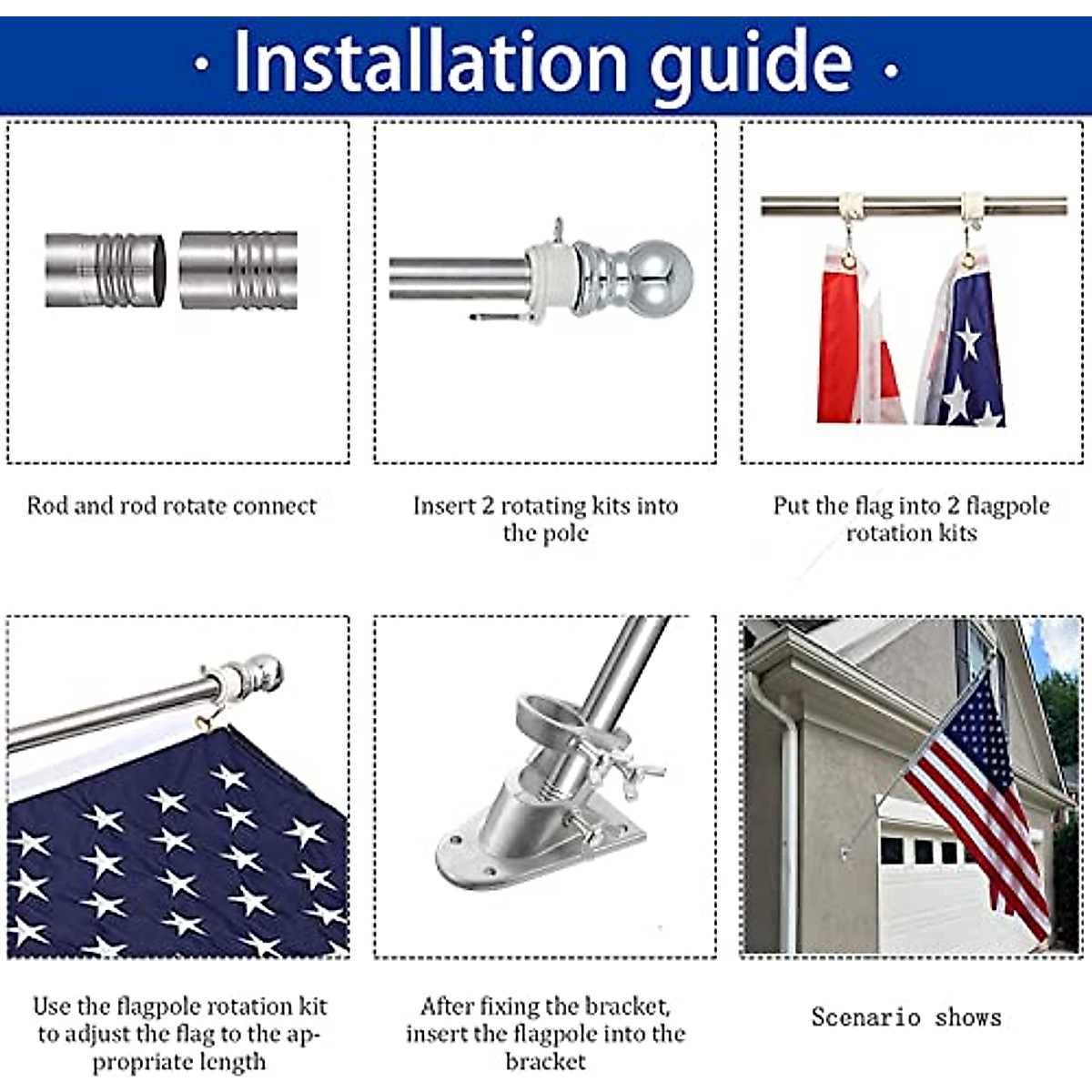 · Installation guide ·

Rod and rod rotate connect

Insert 2 rotating kits into the pole

Put the flag into 2 flagpole rotation kits

Use the flagpole rotation kit to adjust the flag to the appropriate length

After fixing the bracket, insert the flagpole into the bracket

Scenario shows