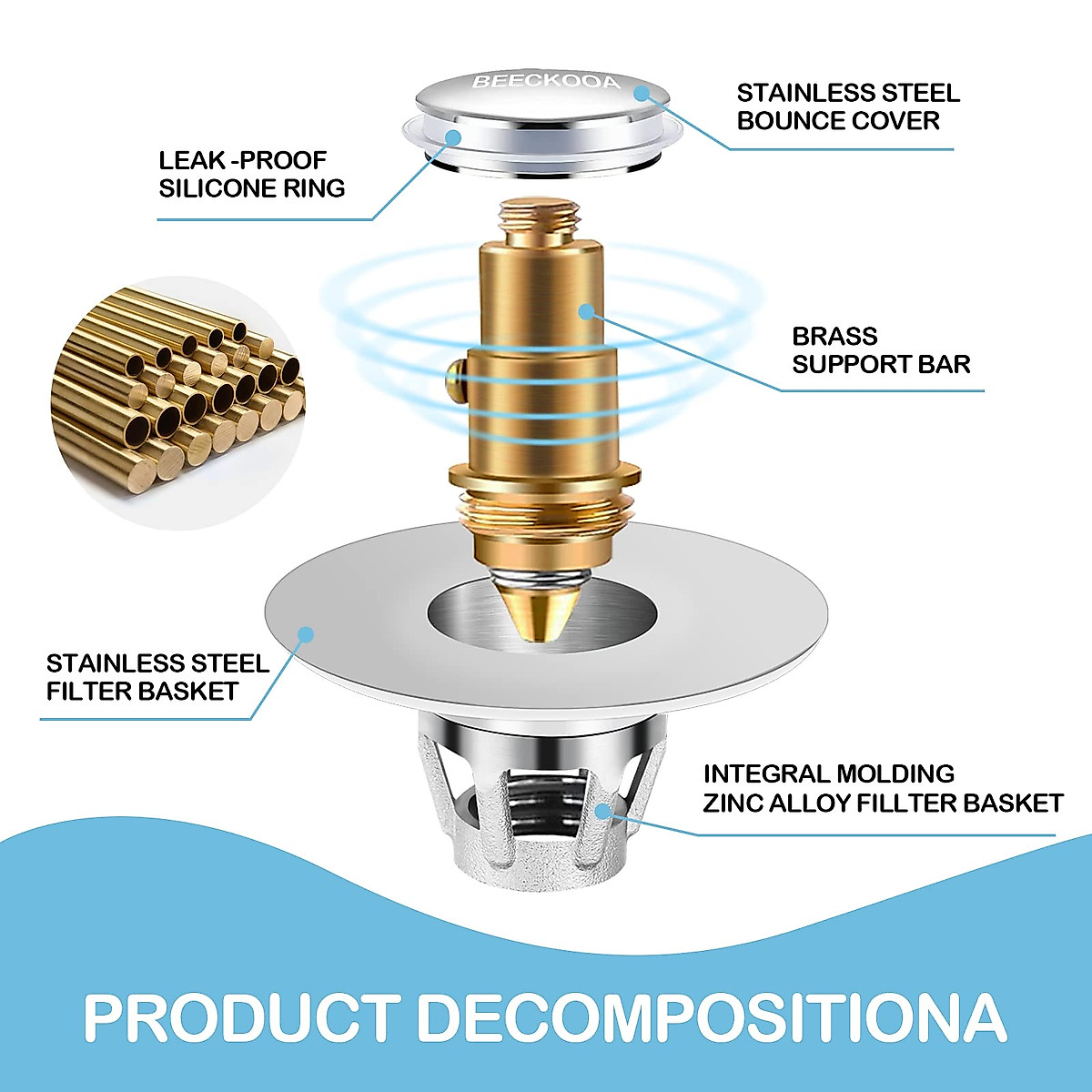 BEECKOOA

STAINLESS STEEL
BOUNCE COVER

LEAK -PROOF
SILICONE RING

BRASS
SUPPORT BAR

STAINLESS STEEL
FILTER BASKET

INTEGRAL MOLDING
ZINC ALLOY FILLTER BASKET

PRODUCT DECOMPOSITIONA