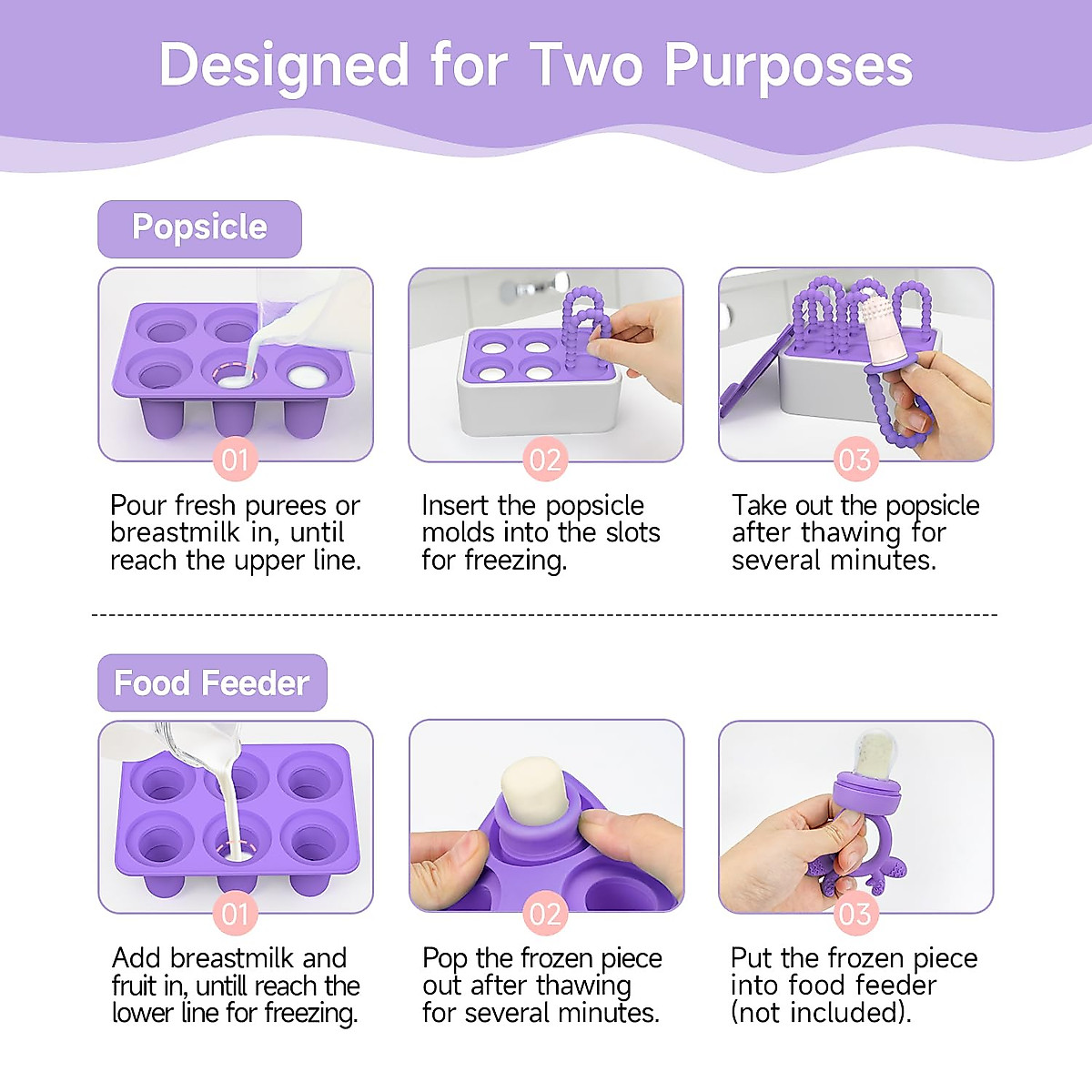 Designed for Two Purposes

Popsicle

01
Pour fresh purees or breastmilk in, until reach the upper line.

02
Insert the popsicle molds into the slots for freezing.

03
Take out the popsicle after thawing for several minutes.

Food Feeder

01
Add breastmilk and fruit in, untill reach the lower line for freezing.

02
Pop the frozen piece out after thawing for several minutes.

03
Put the frozen piece into food feeder (not included).