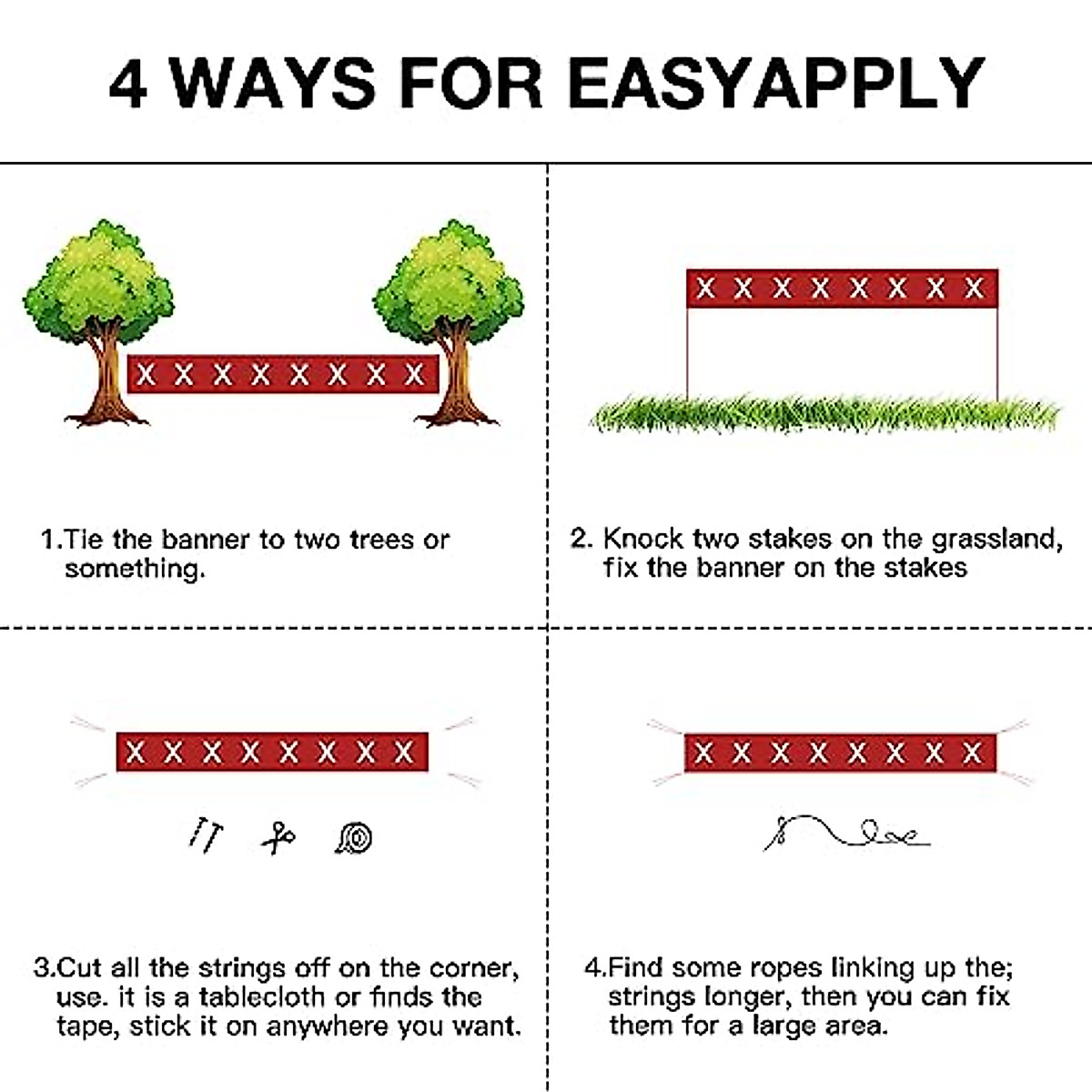 4 WAYS FOR EASYAPPLY

X X X X X X X X

1.Tie the banner to two trees or something.

X X X X X X X X

2. Knock two stakes on the grassland, fix the banner on the stakes

X X X X X X X X

3.Cut all the strings off on the corner, use. it is a tablecloth or finds the tape, stick it on anywhere you want.

X X X X X X X X

4.Find some ropes linking up the; strings longer, then you can fix them for a large area.