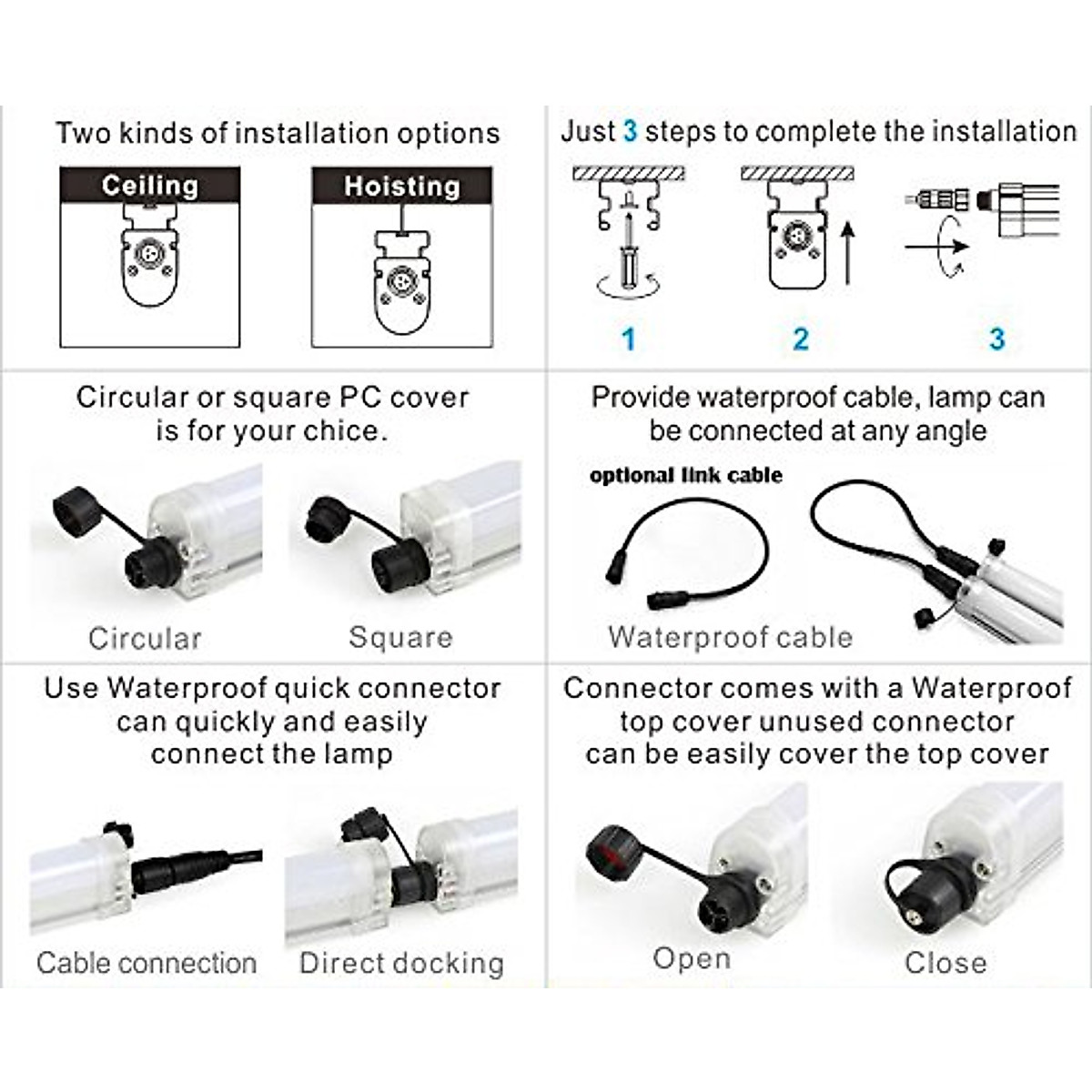 Two kinds of installation options

Ceiling

Hoisting

Just 3 steps to complete the installation

1

2

3

Circular or square PC cover is for your chice.

Circular

Square

Provide waterproof cable, lamp can be connected at any angle

optional link cable

Waterproof cable

Use Waterproof quick connector can quickly and easily connect the lamp

Cable connection

Direct docking

Connector comes with a Waterproof top cover unused connector can be easily cover the top cover

Open

Close