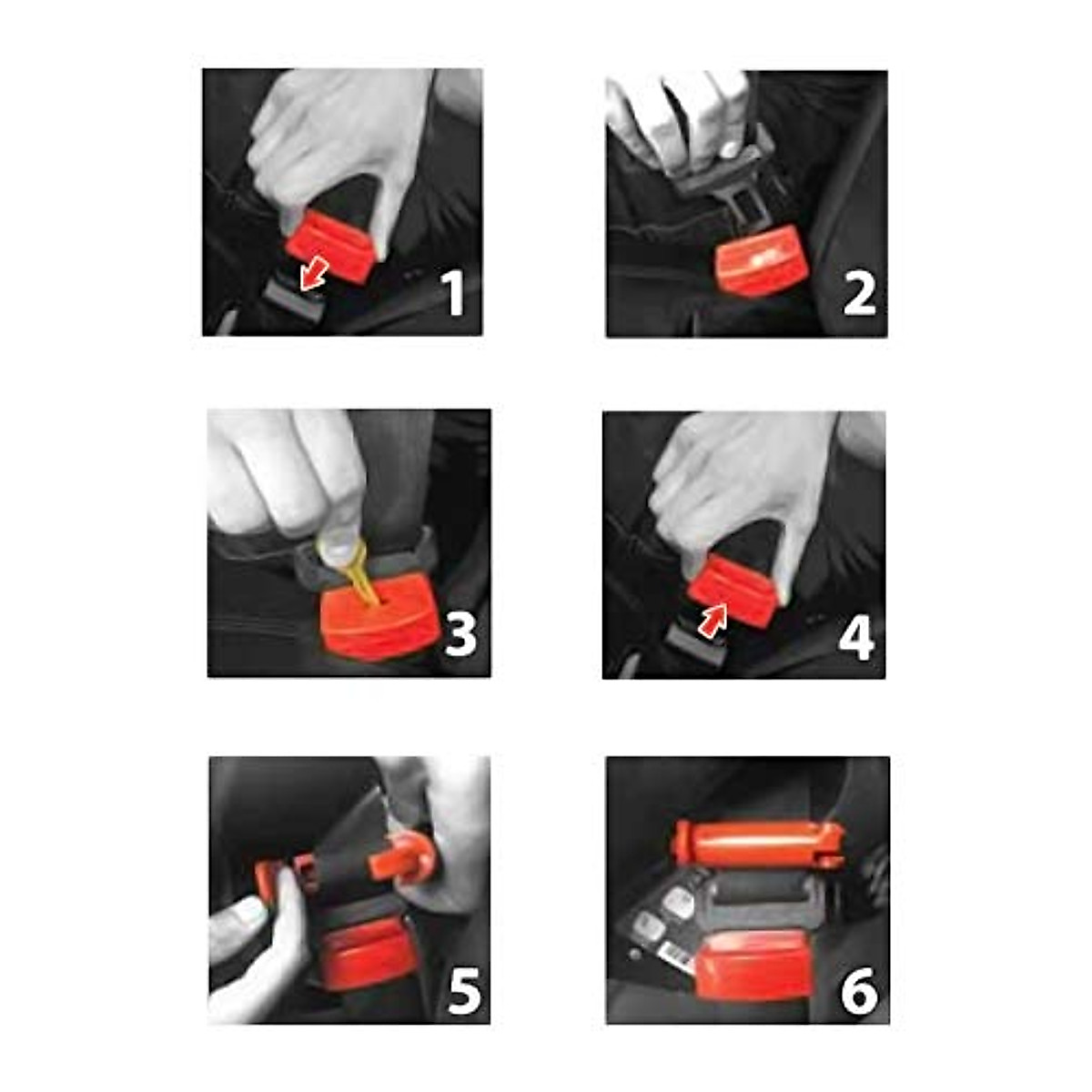 1

2

3

4

5

6